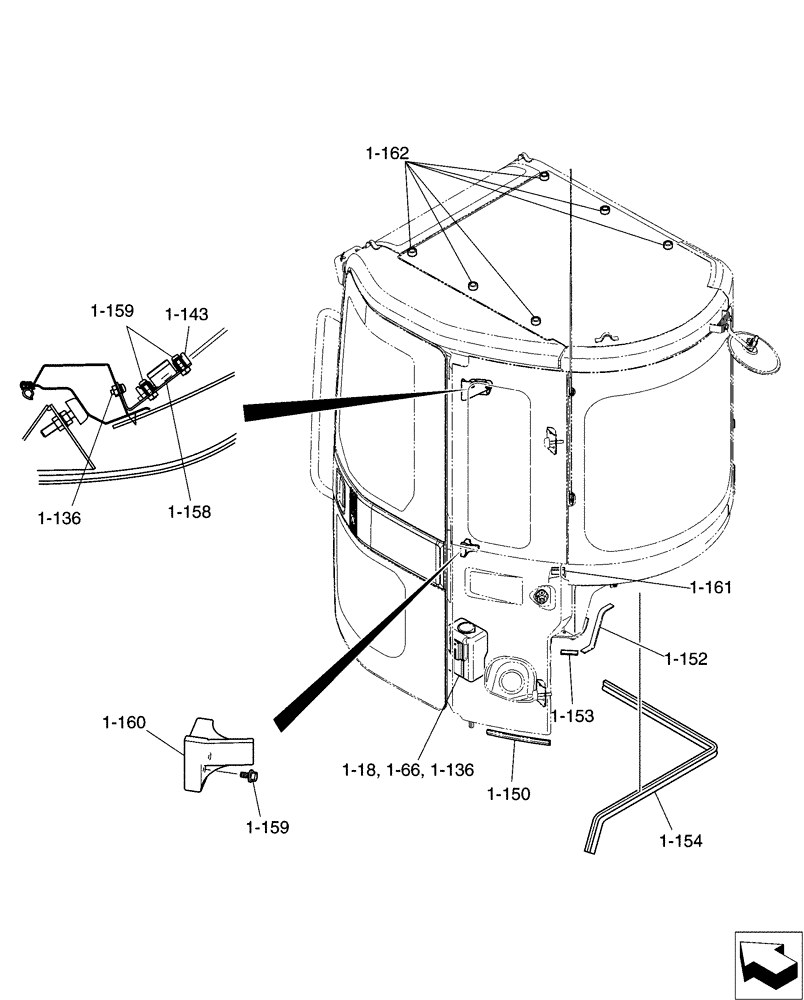 1-162

1-159
1-143

1-136
1-158

1-161

1-152

1-153

1-160

1-18, 1-66, 1-136

1-150

1-159

1-154