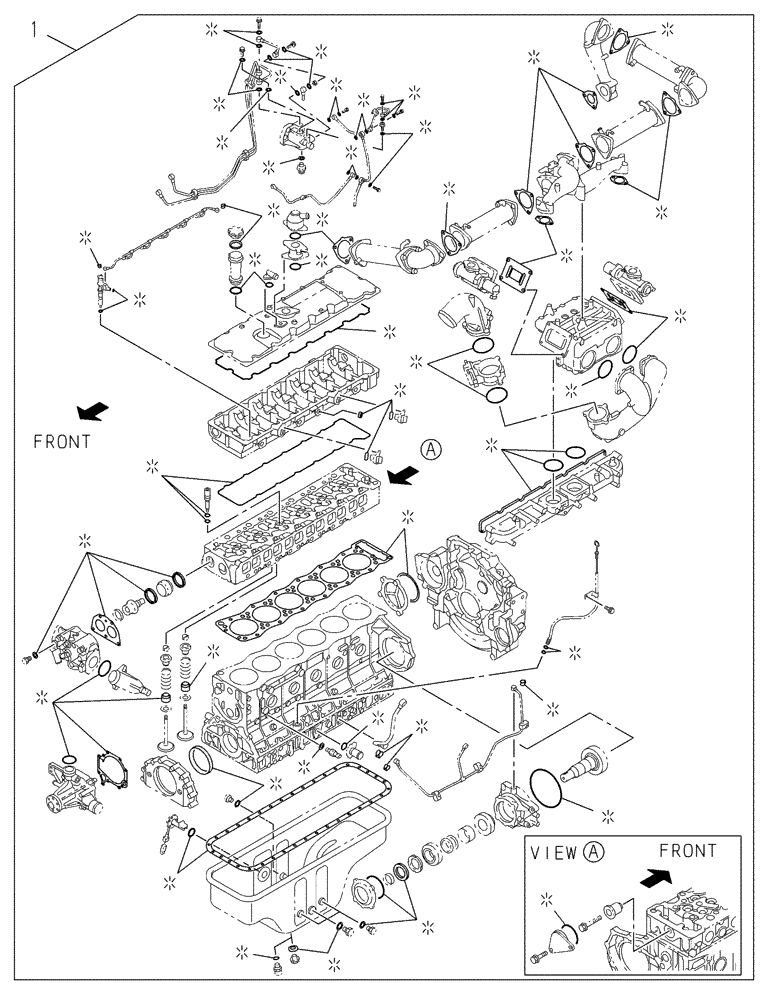 1

FRONT

A

VIEW A

FRONT