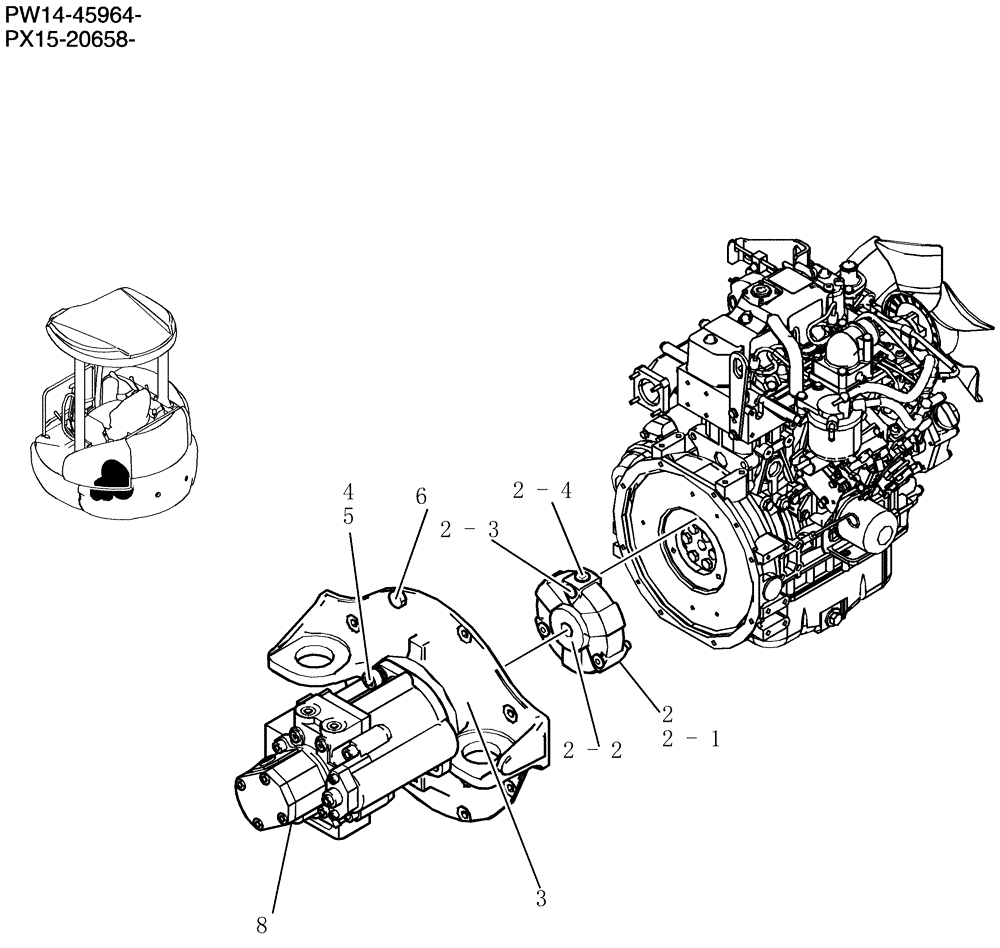 PW14-45964-
PX15-20658-

4
5
6
2 - 3
2 - 4
2
2 - 1
2 - 2
3
8