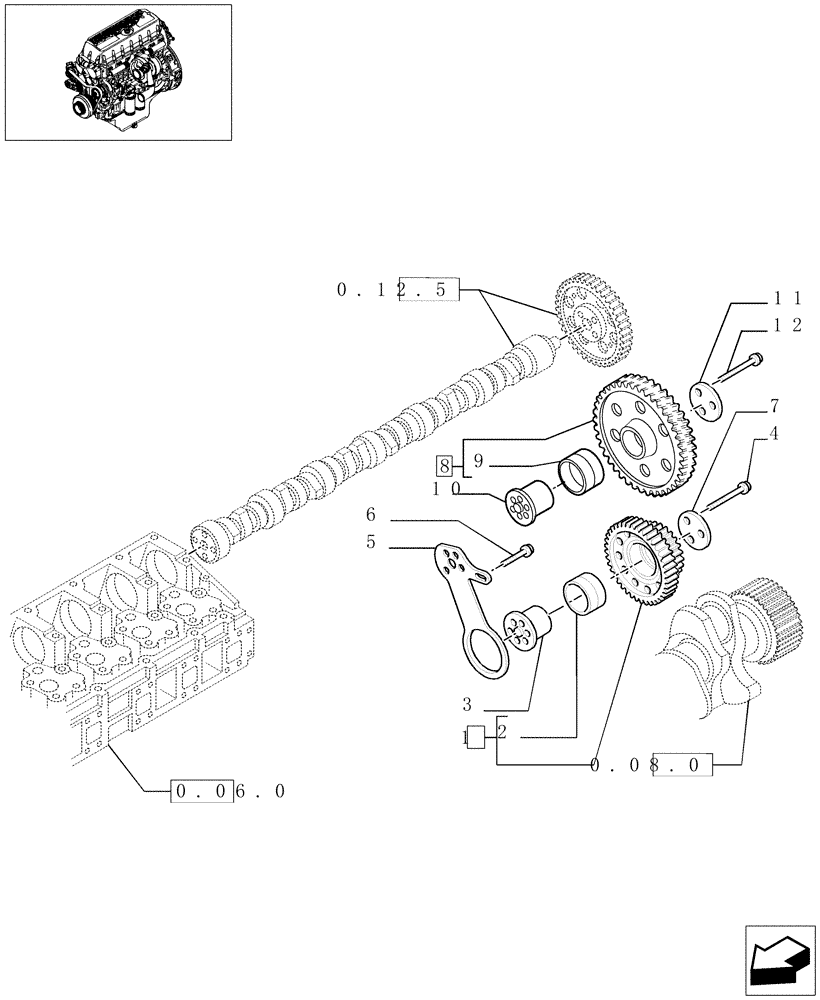 0.12.5
11
12
7
4
8
9
10
6
5
3
1
2
0.08.0
0.06.0