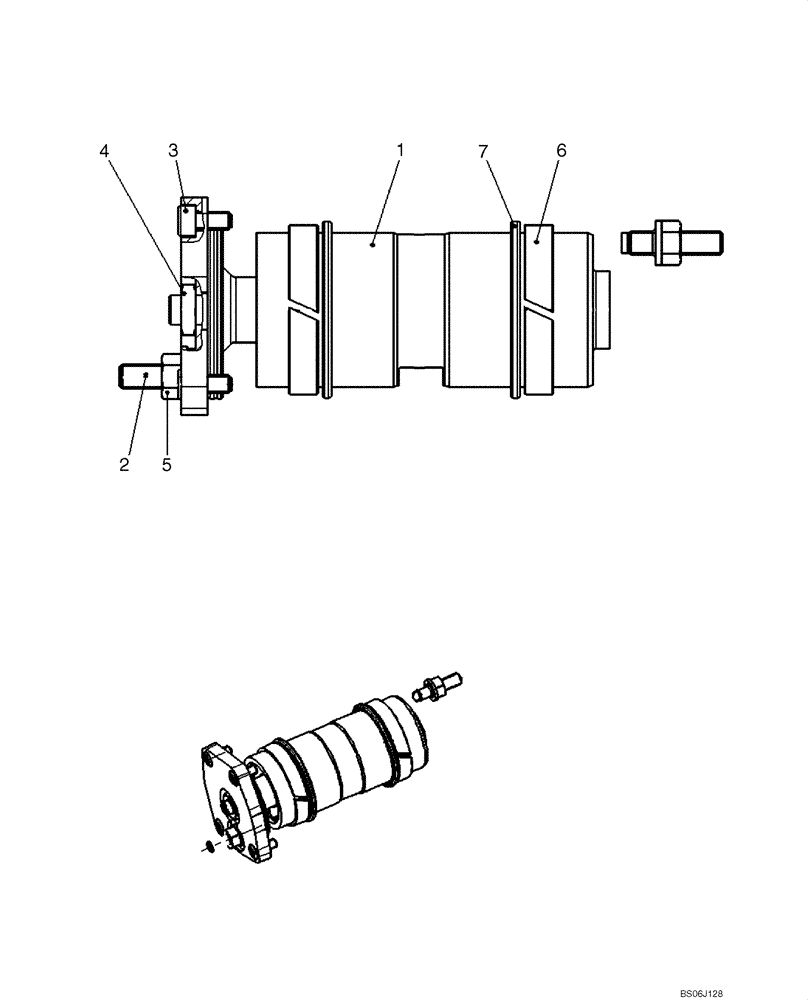 4
3
1
7
6
2
5
BS06J128