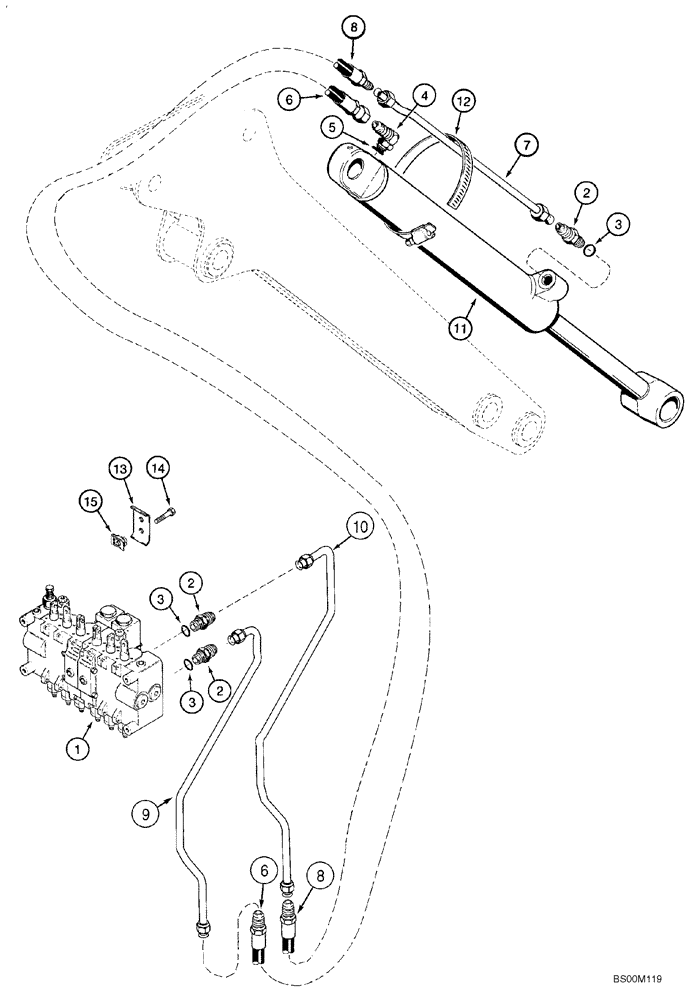 8
6
4
12
5
7
2
3
11
13
14
15
10
3
2
3
2
1
9
6
8
BS00M119