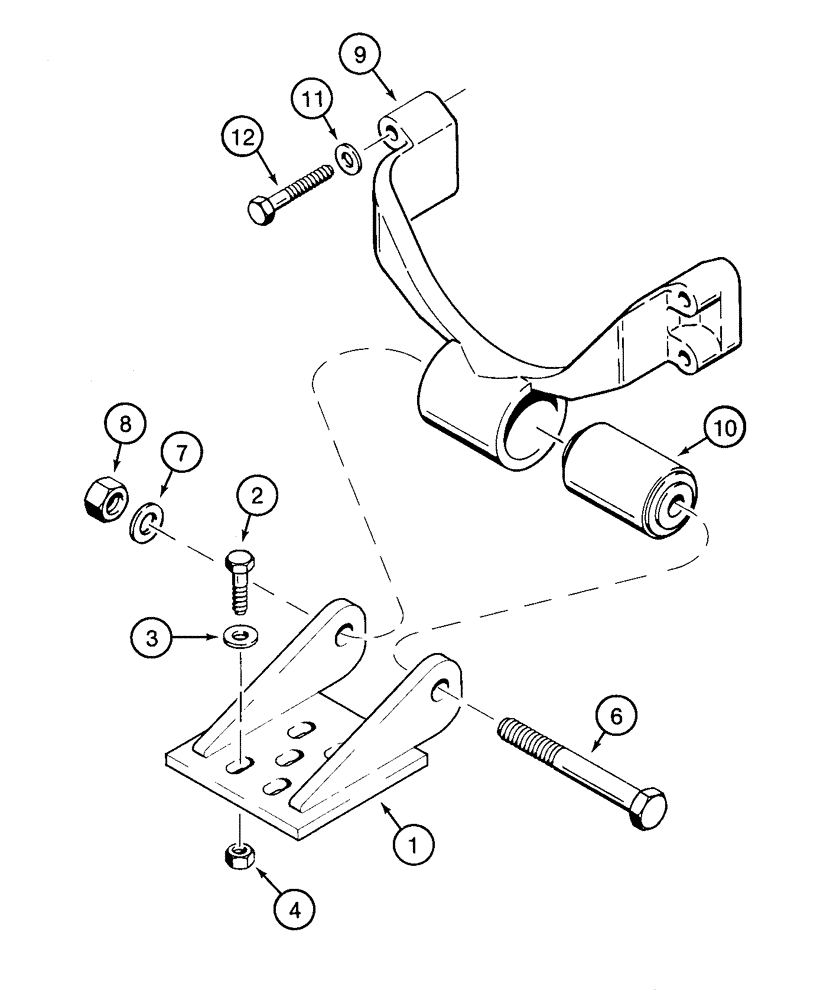 9
11
12
10
8
7
2
3
6
1
4