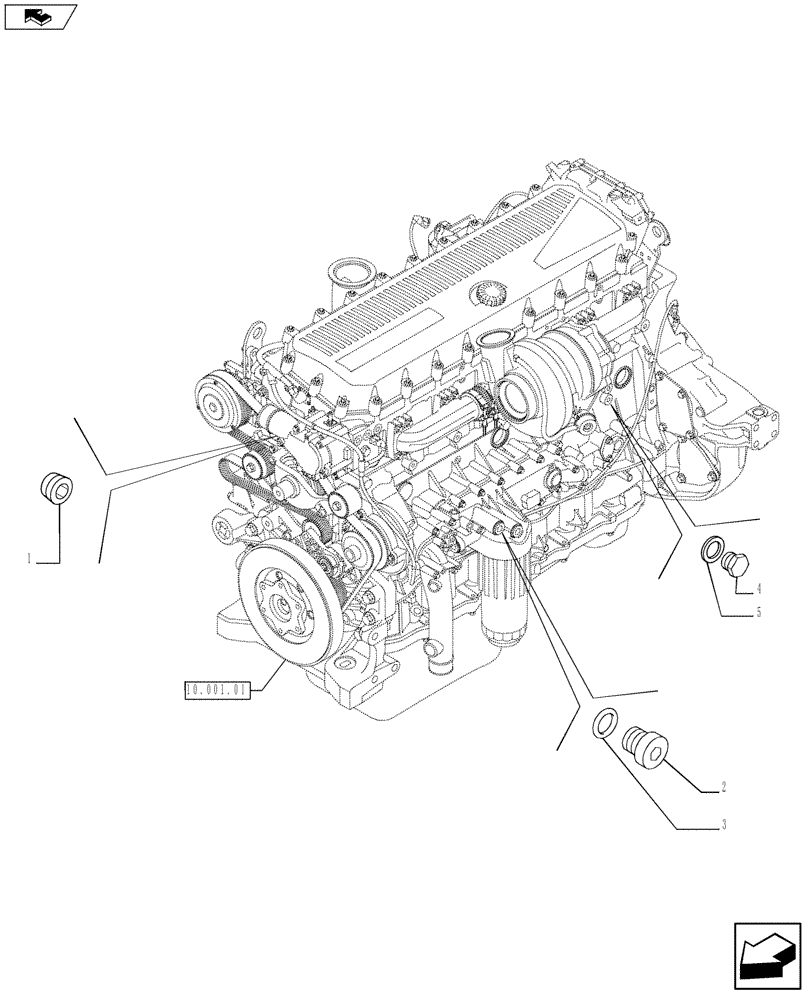 1

10.001.01

4

5

2

3