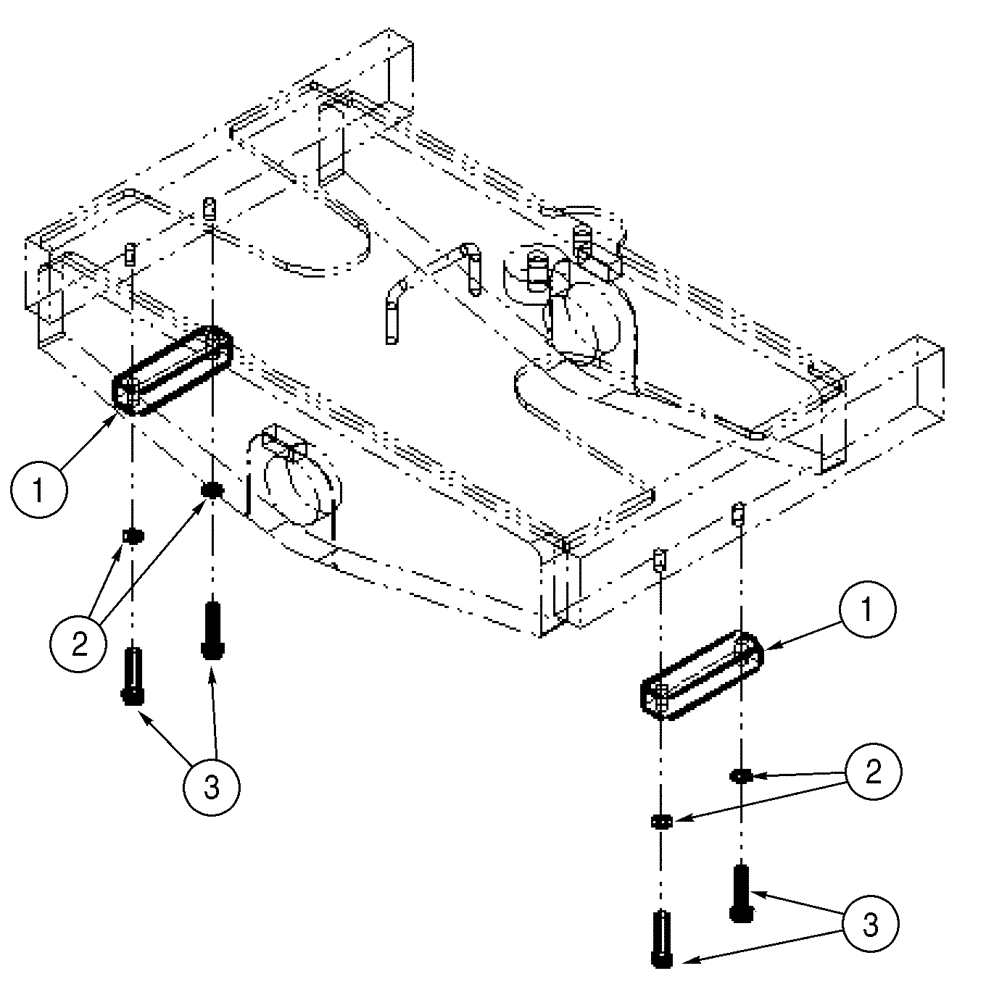 1
2
3
1
2
3