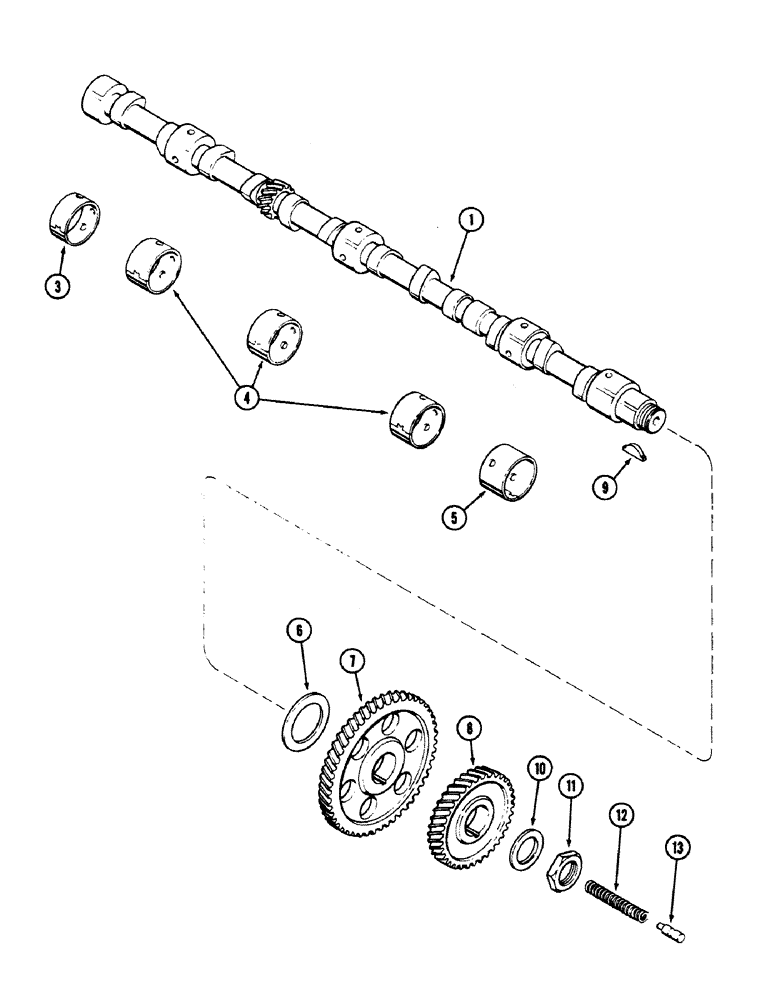 1
3
4
5
9
6
7
8
10
11
12
13