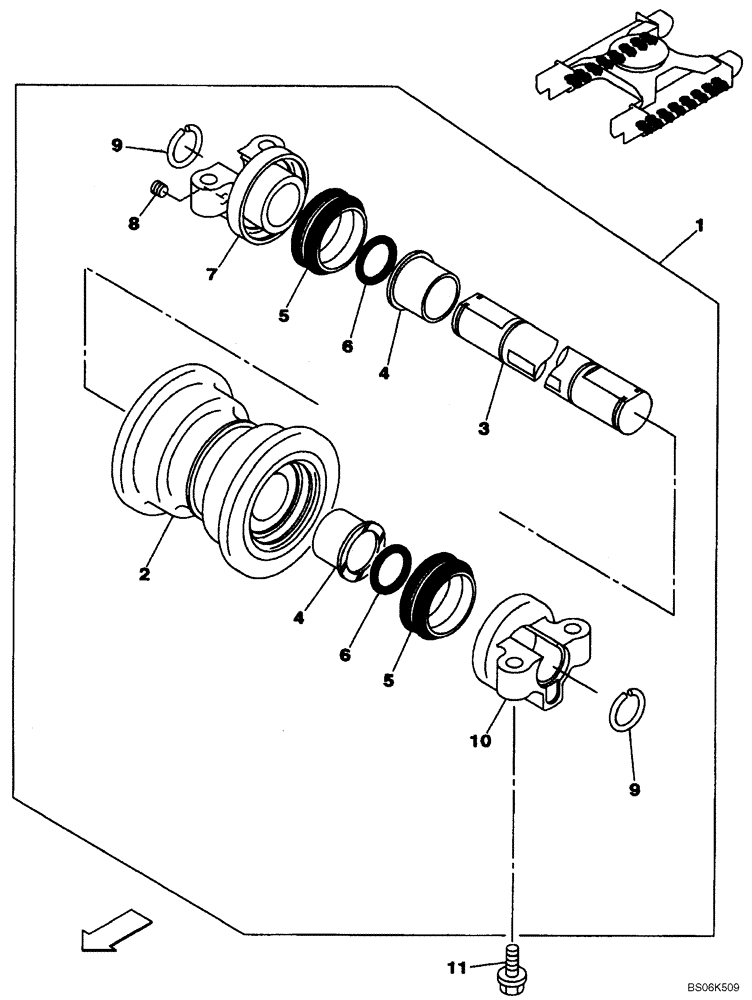 9
8
7
5
6
4
3
1
2
4
6
5
10
9
11
BS06K509