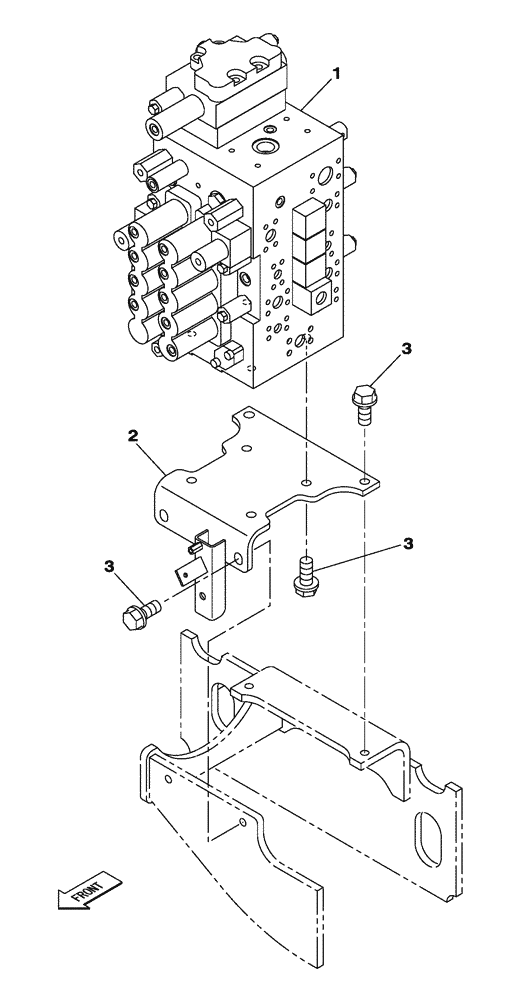 1
3
2
3
3
FRONT