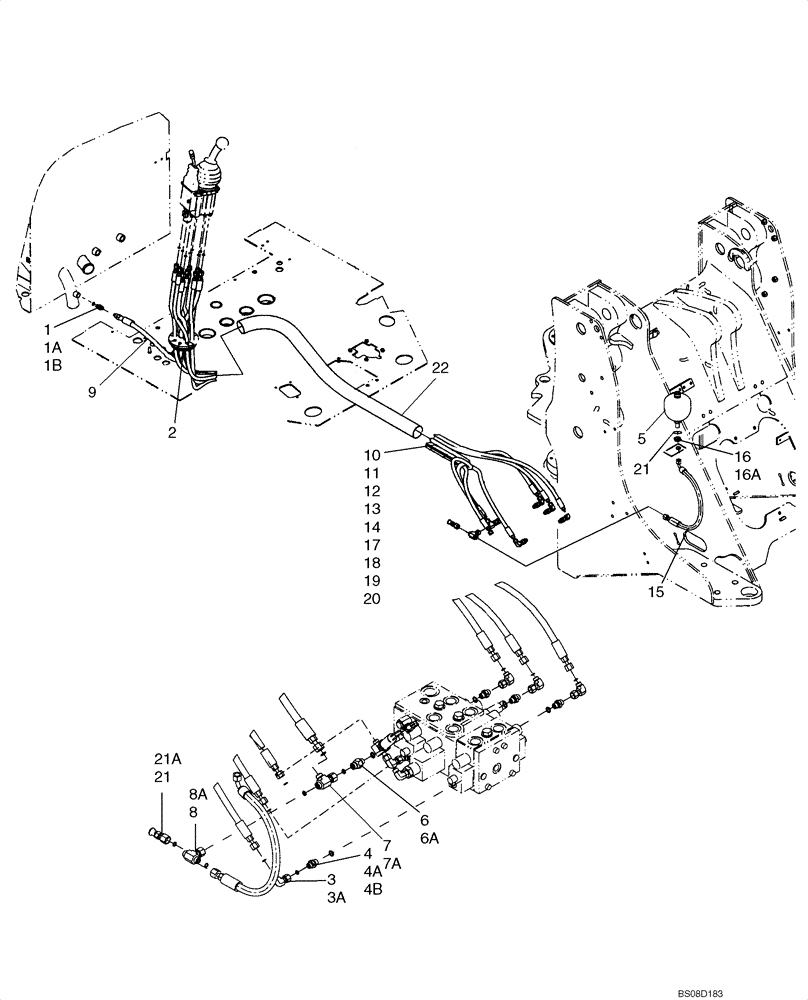 1
1A
1B
9
2
22
10
11
12
13
14
17
18
19
20
5
21
16
16A
15
21A
21
8A
8
6
6A
7
7A
4
4A
4B
3
3A
BS08D183