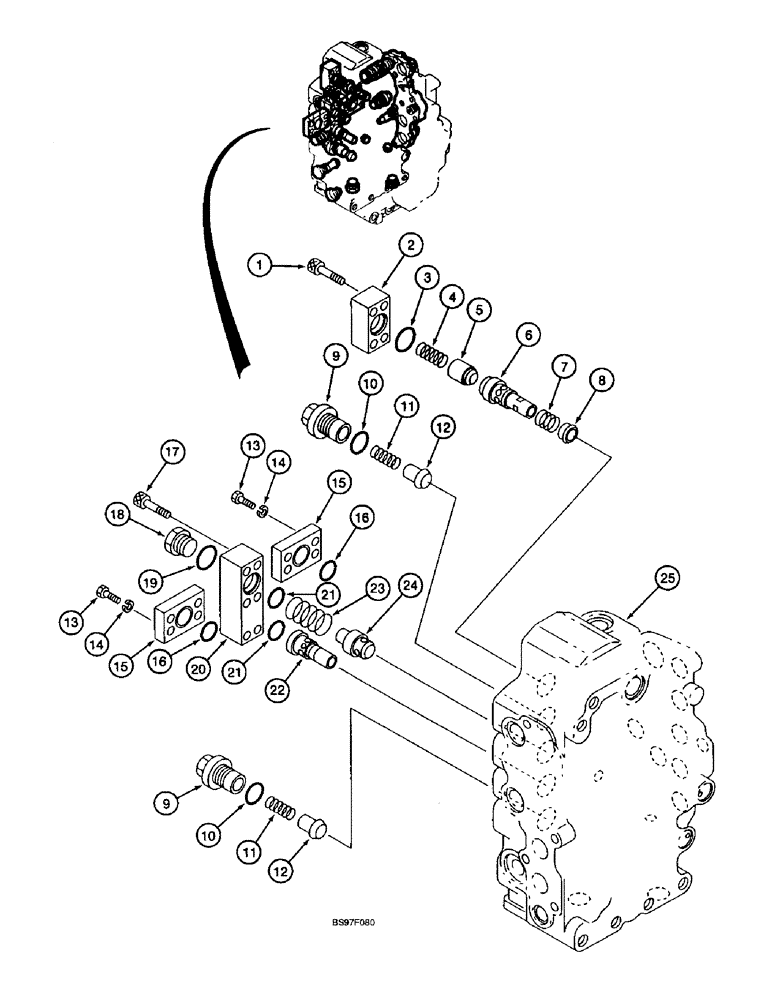 1
2
3
4
5
6
7
8
9
10
11
12
17
13
14
15
16
18
19
21
23
24
25
13
14
15
16
20
21
22
9
10
11
12
BS97F080