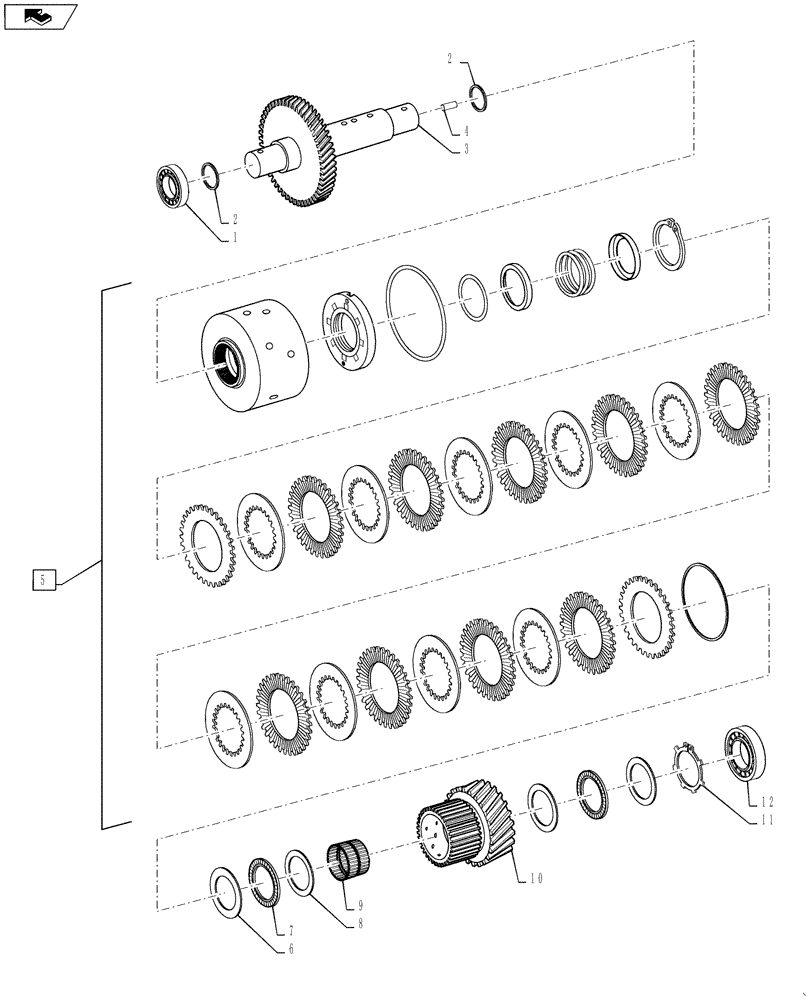 2
4
3
2
1
5
12
11
10
9
8
7
6