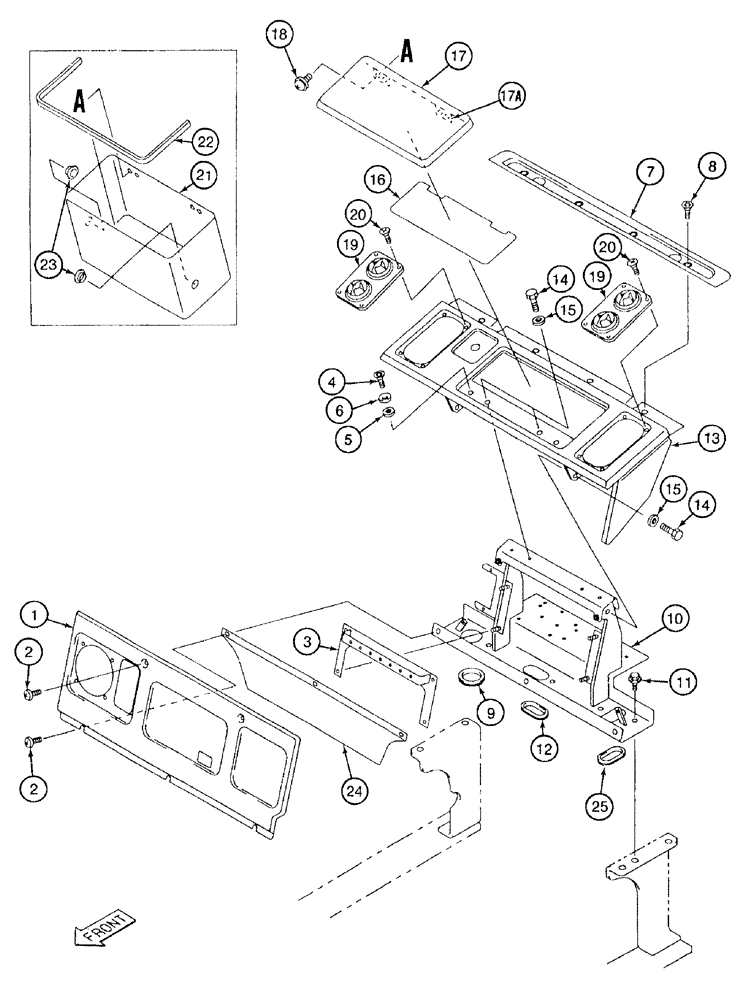 A
22
21
23
18
A
17
17A
16
7
8
20
19
20
19
14
15
4
6
5
13
15
14
1
2
2
3
24
9
12
10
11
25
FRONT