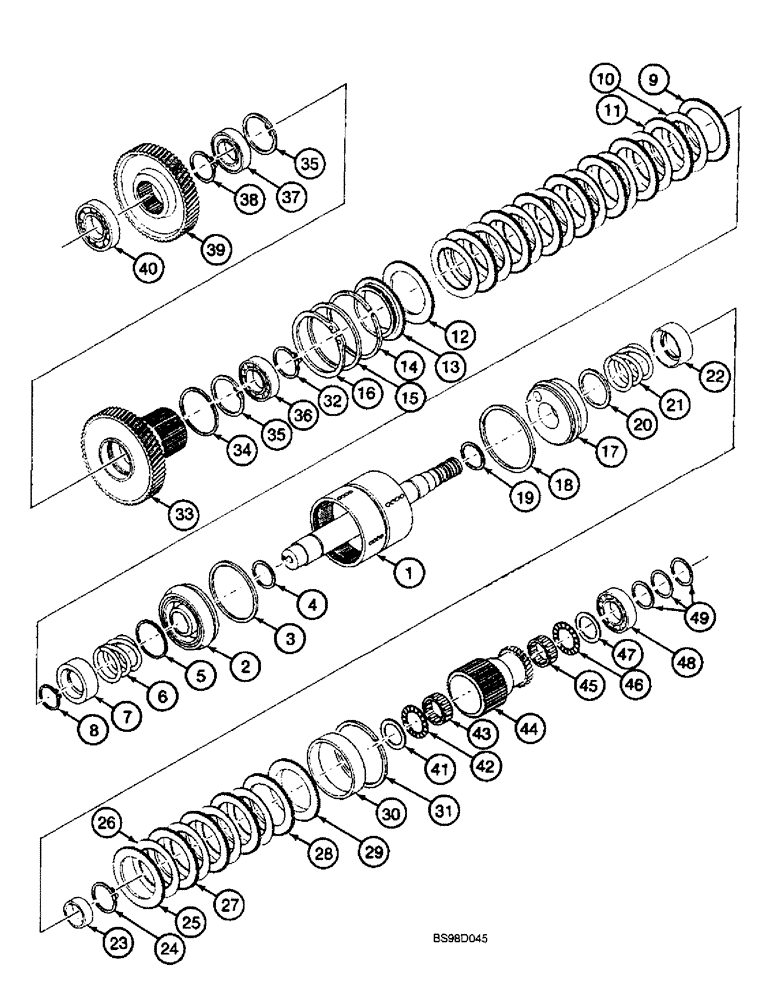 10
9
11
35
38
37
39
40
12
13
14
15
16
32
36
35
34
33
22
21
20
17
18
19
1
4
3
2
5
6
7
8
49
48
47
46
45
44
43
42
41
31
30
29
28
27
26
25
24
23
BS98D045