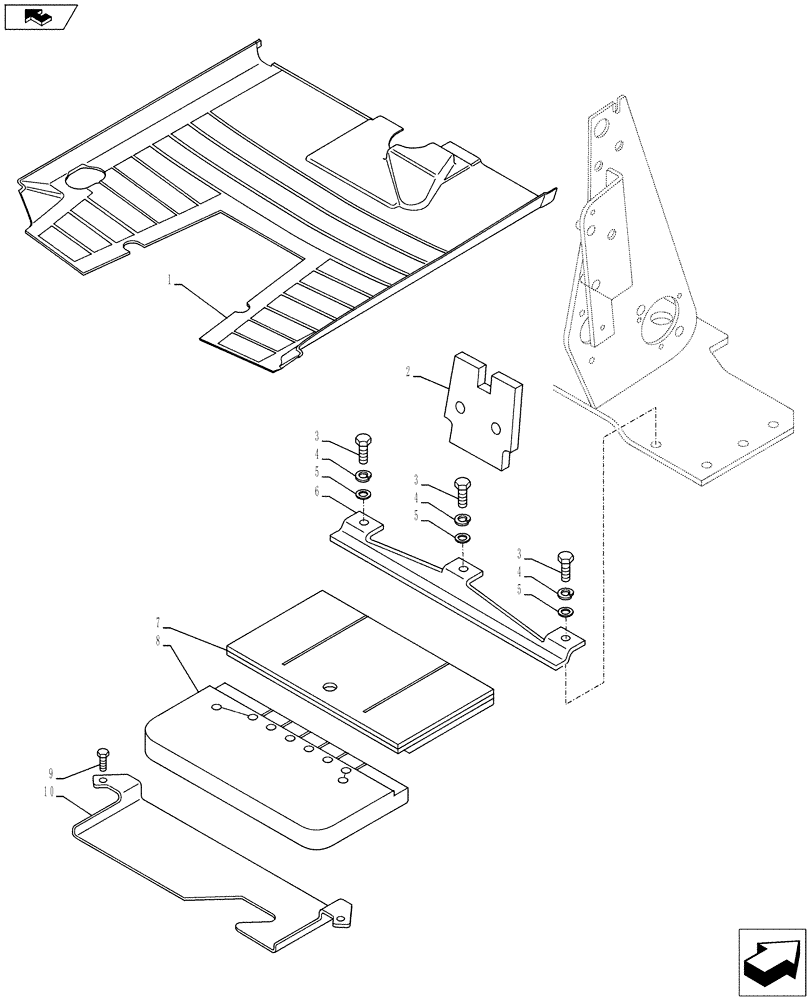 1
2
3
4
5
6
3
4
5
3
4
5
7
8
9
10