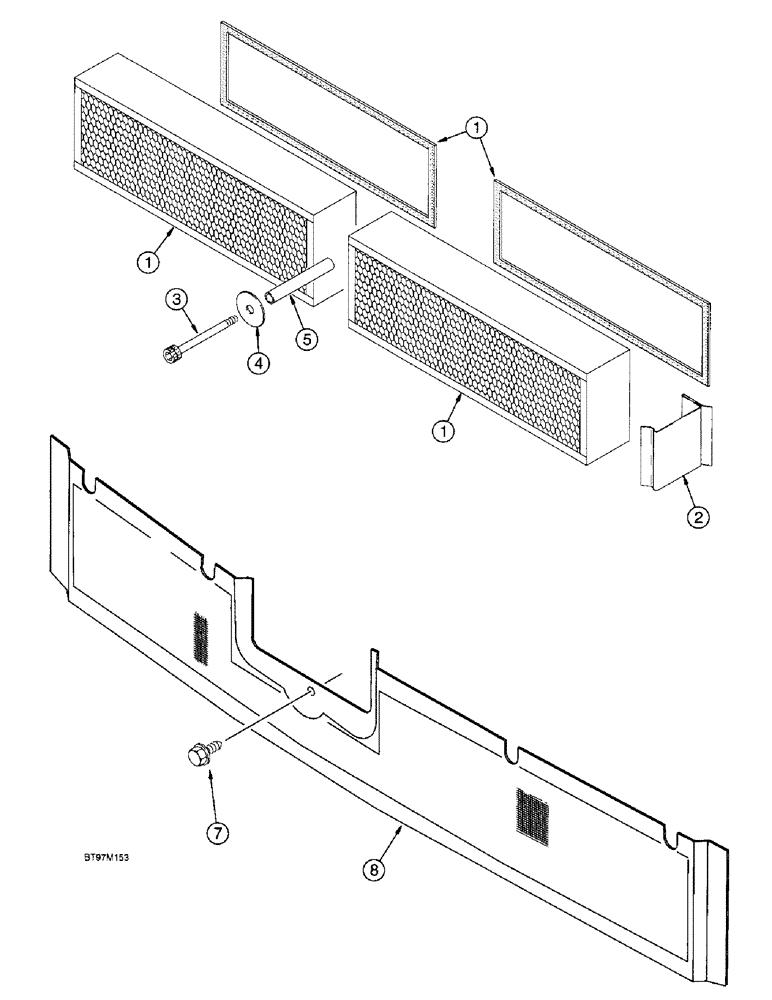 1
1
3
4
5
1
2
7
8
BT97M153