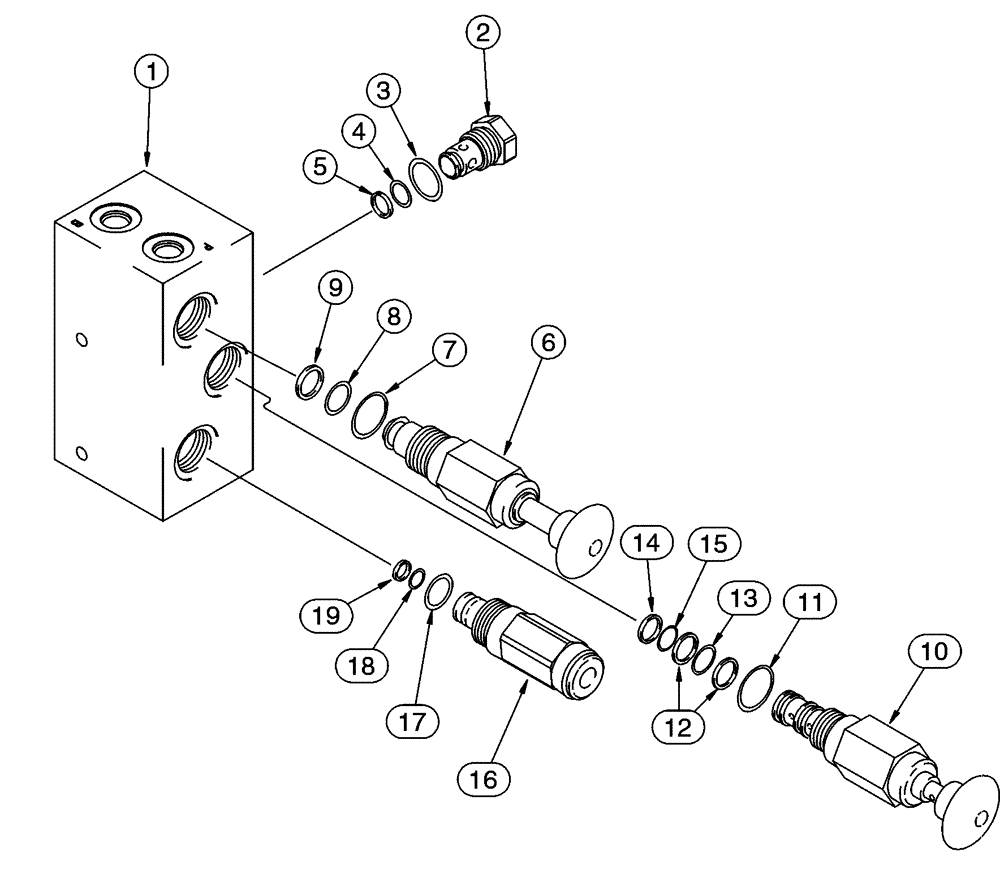 1
2
3
4
5
9
8
7
6
14
15
13
11
10
19
18
17
16
12