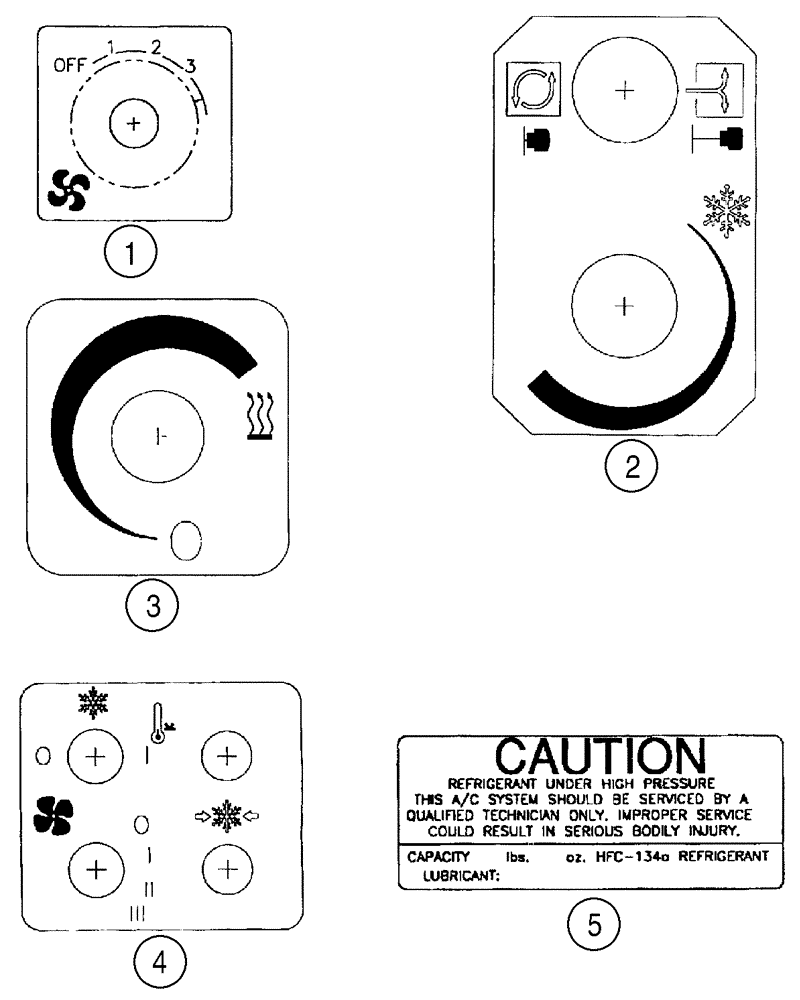 OFF 1 2 3

1

2

3

O I

O
I
II
III

4

CAUTION
REFRIGERANT UNDER HIGH PRESSURE
THIS A/C SYSTEM SHOULD BE SERVICED BY A QUALIFIED TECHNICIAN ONLY. IMPROPER SERVICE COULD RESULT IN SERIOUS BODILY INJURY.

CAPACITY lbs. oz. HFC-134a REFRIGERANT
LUBRICANT:

5