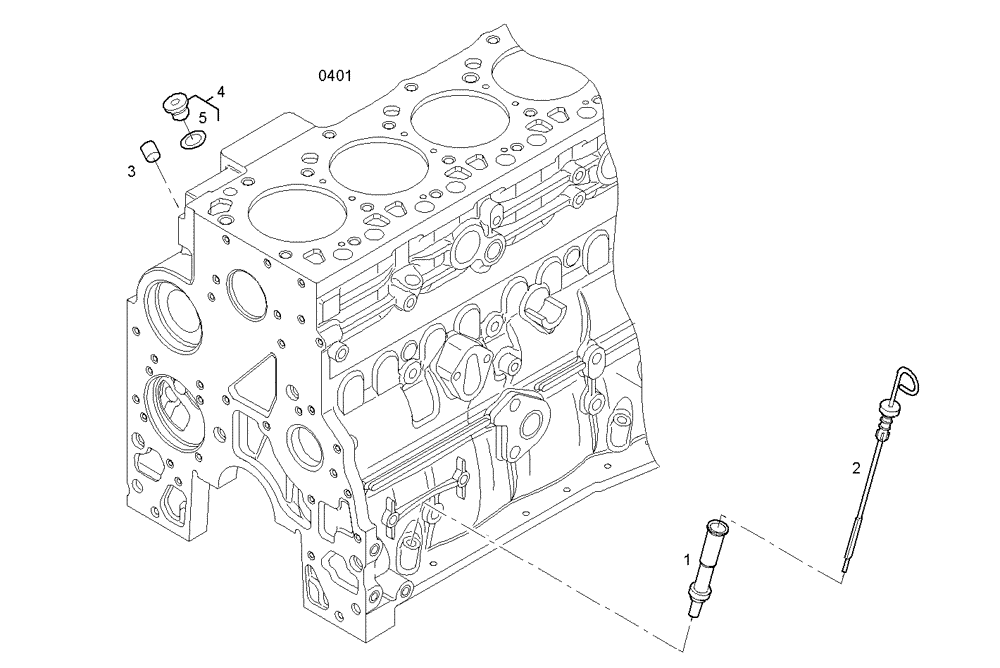 0401
4
5
3
2
1