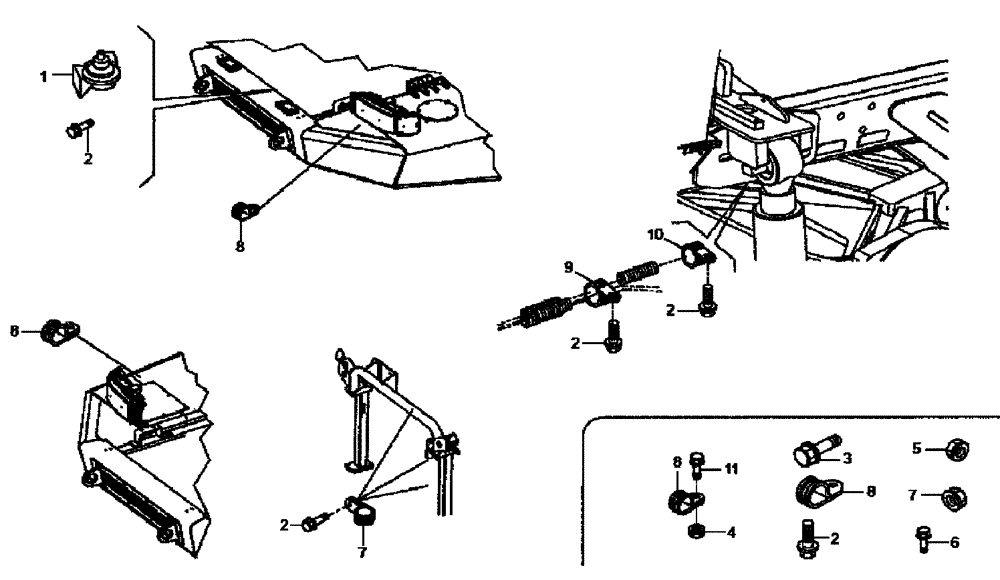 1
2
8
10
9
2
2
8
2
7
8
11
4
3
8
2
5
7
6