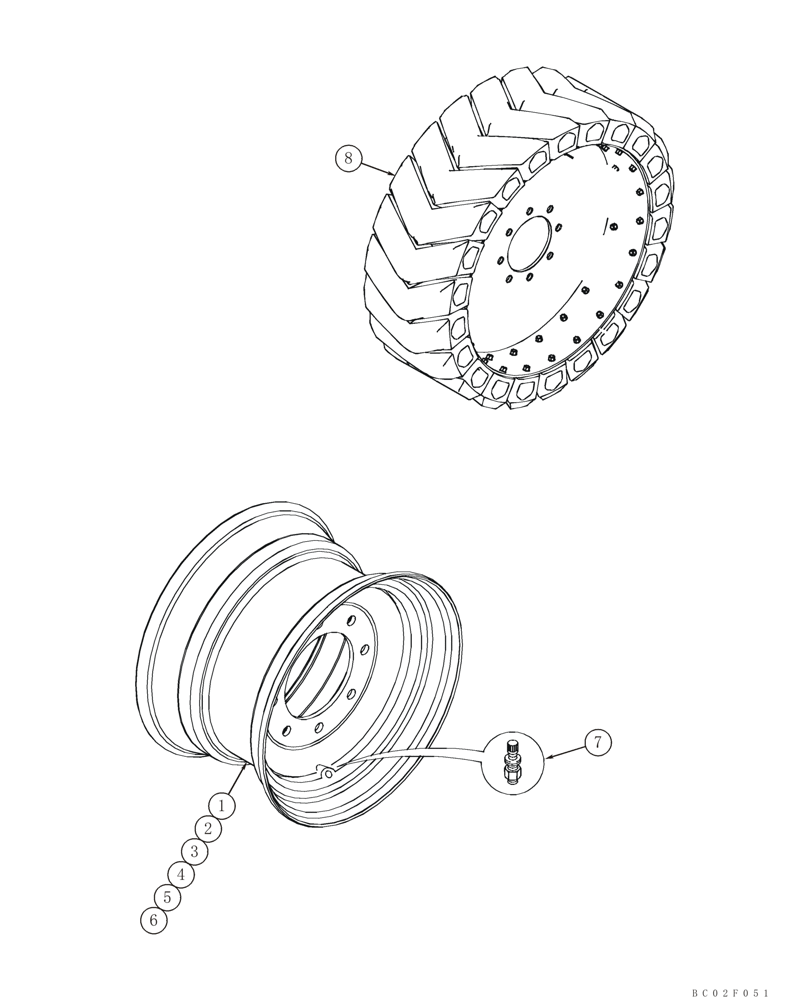 8

7

1
2
3
4
5
6

BC02F051