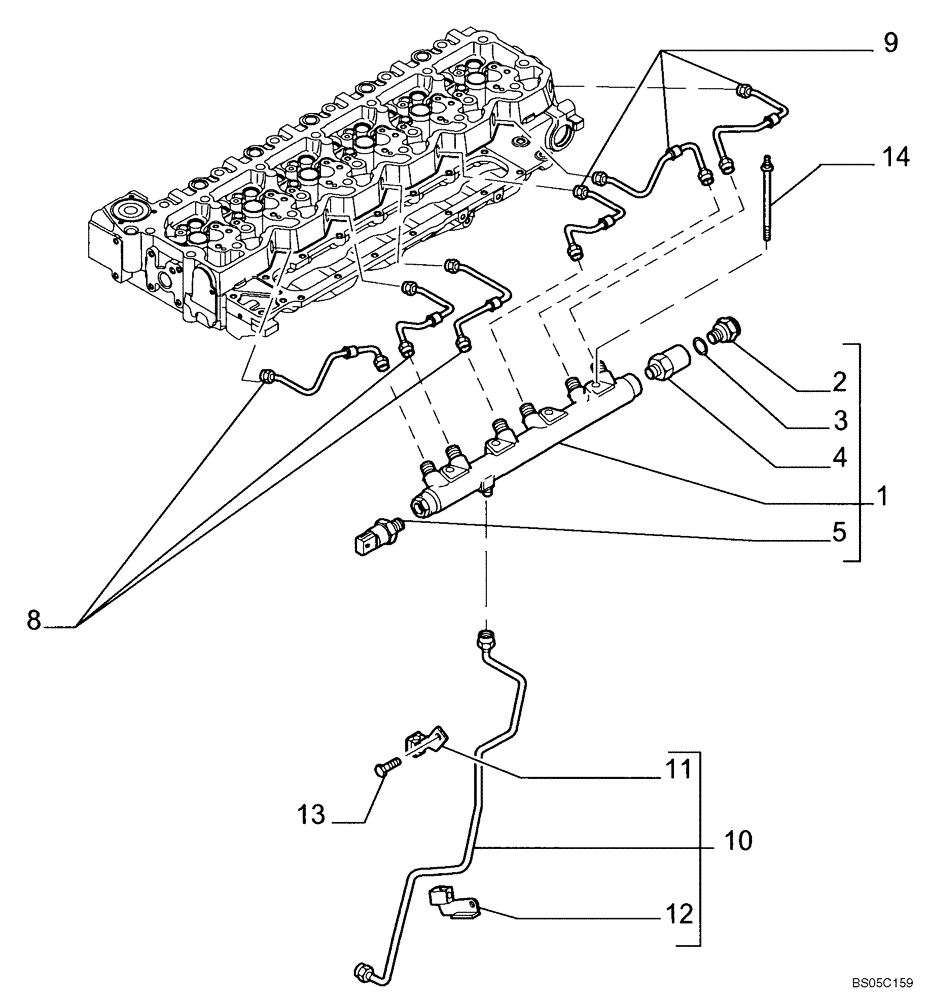 9
14
2
3
4
1
5
8
11
13
10
12
BS05C159