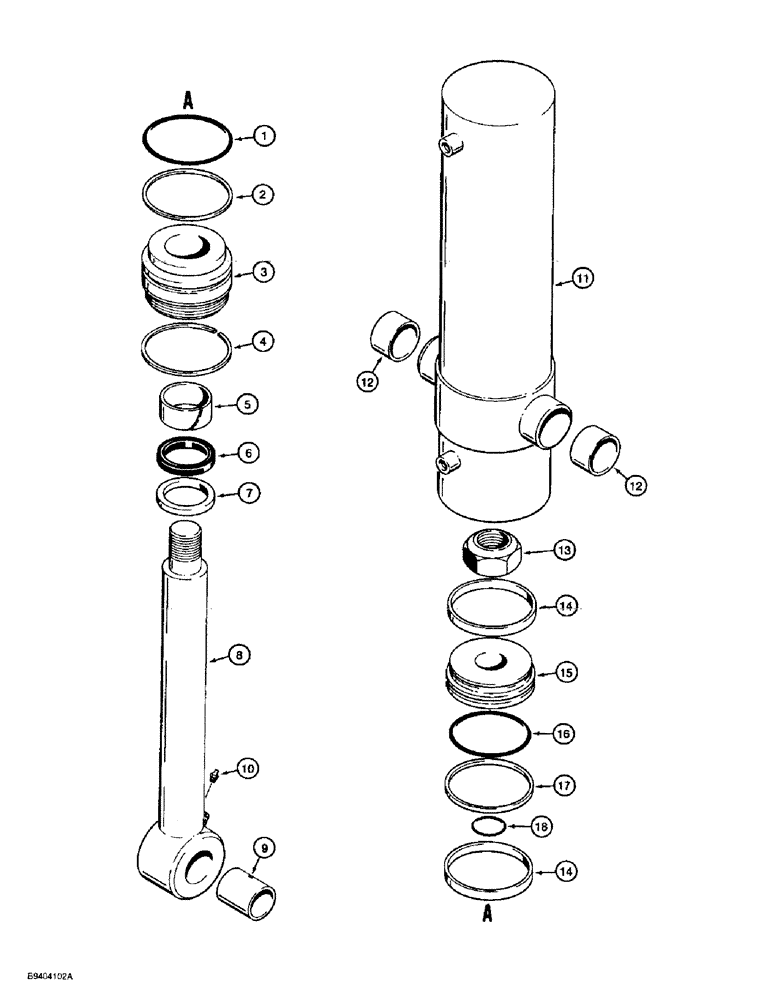 A
1
2
3
4
5
6
7
8
10
9
11
12
12
13
14
15
16
17
18
14
A
B9404102A