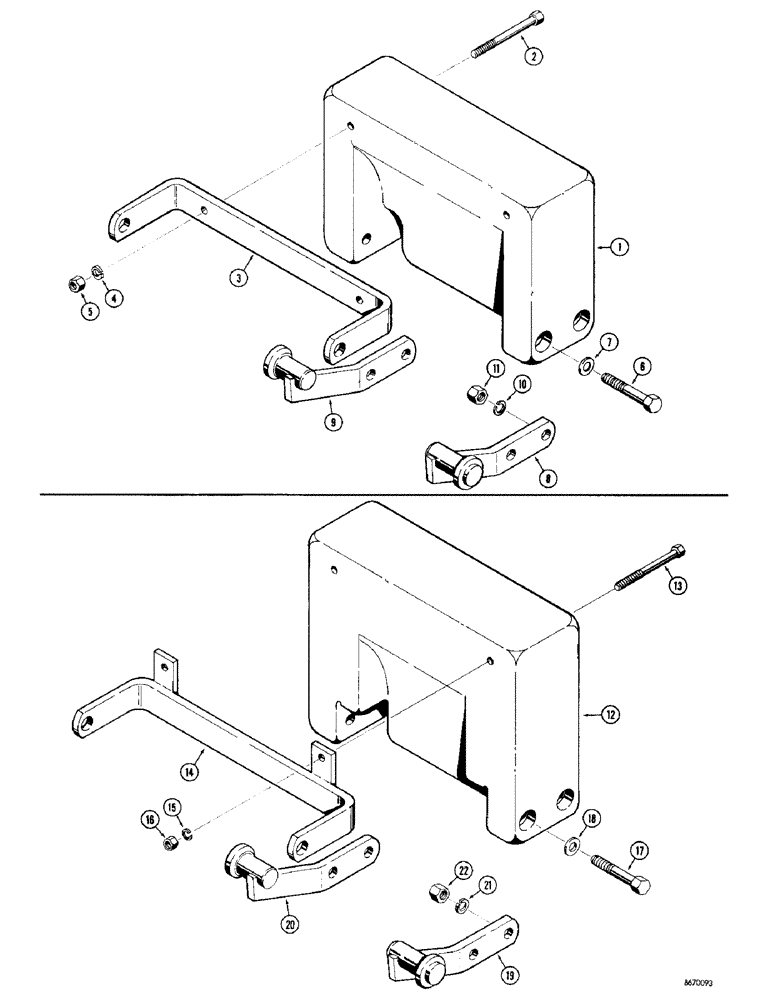 2
1
3
4
5
7
6
11
10
9
8
13
12
14
15
16
18
17
22
21
20
19
M70093