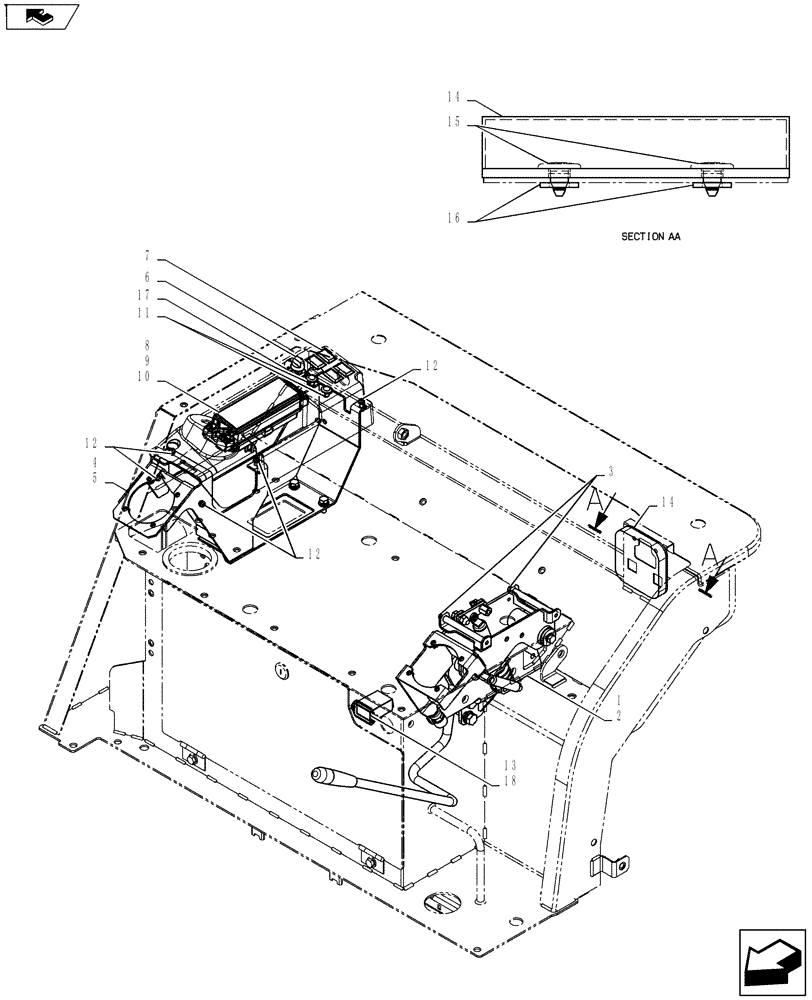 14
15
16
SECTION AA
7
6
17
11
8
9
10
12
12
4
5
12
3
A
14
A
1
2
13
18