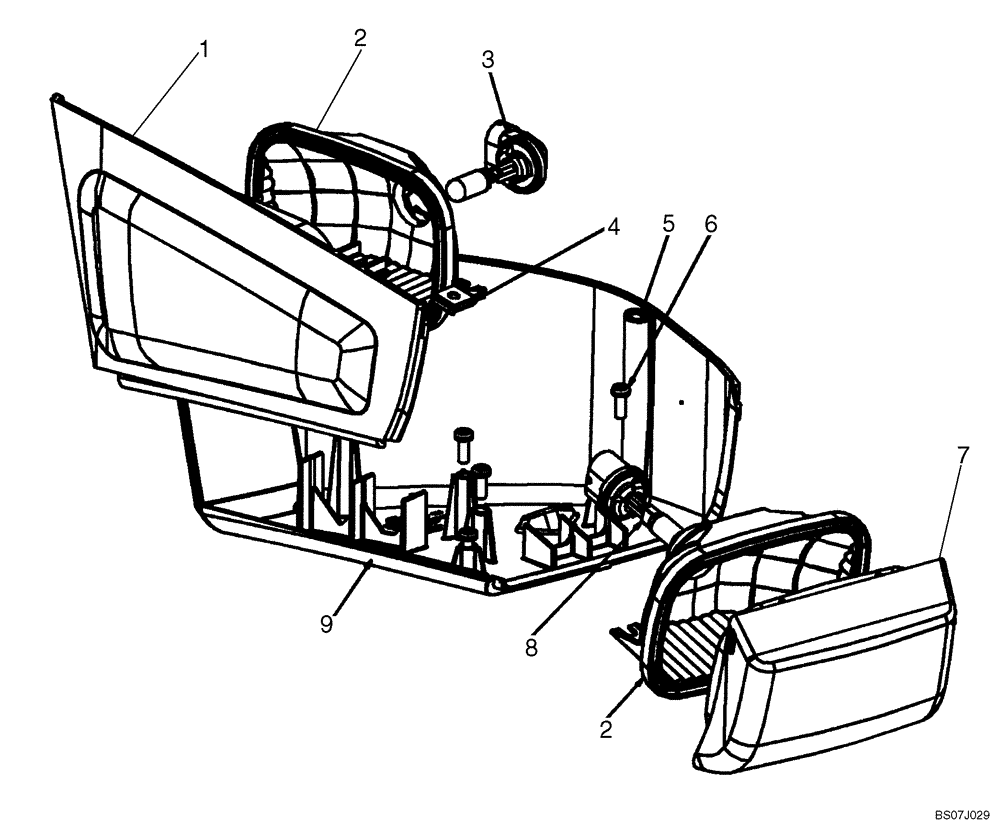 1
2
3
4
5
6
7
9
8
2
BS07J029