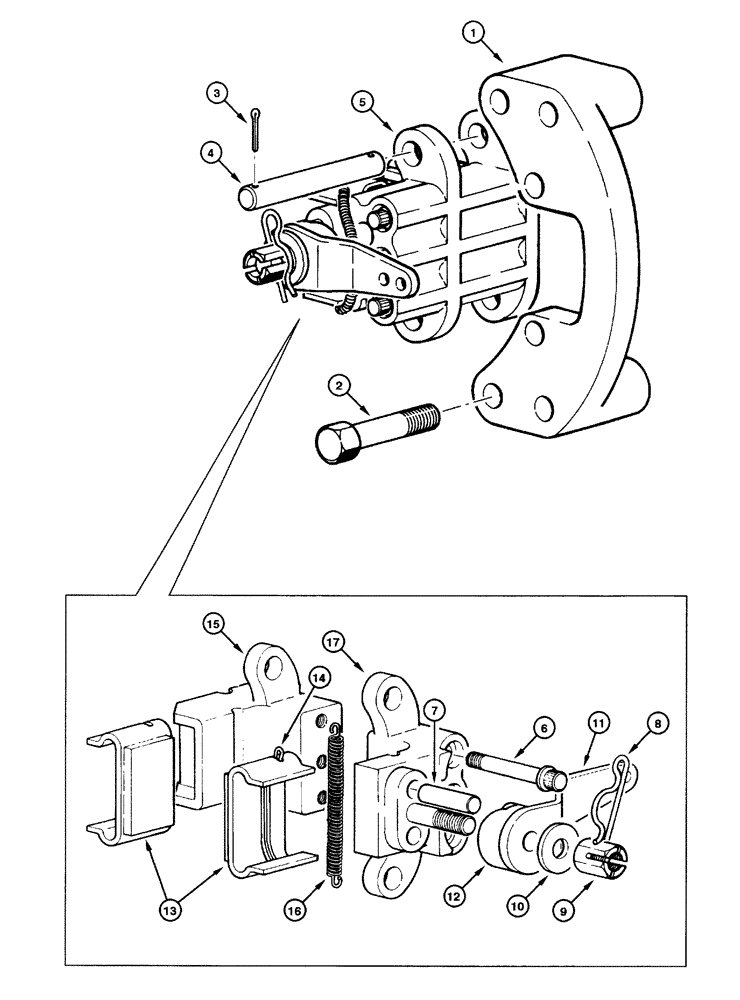 1
3
5
4
2
15
17
14
7
6
11
8
13
16
12
10
9