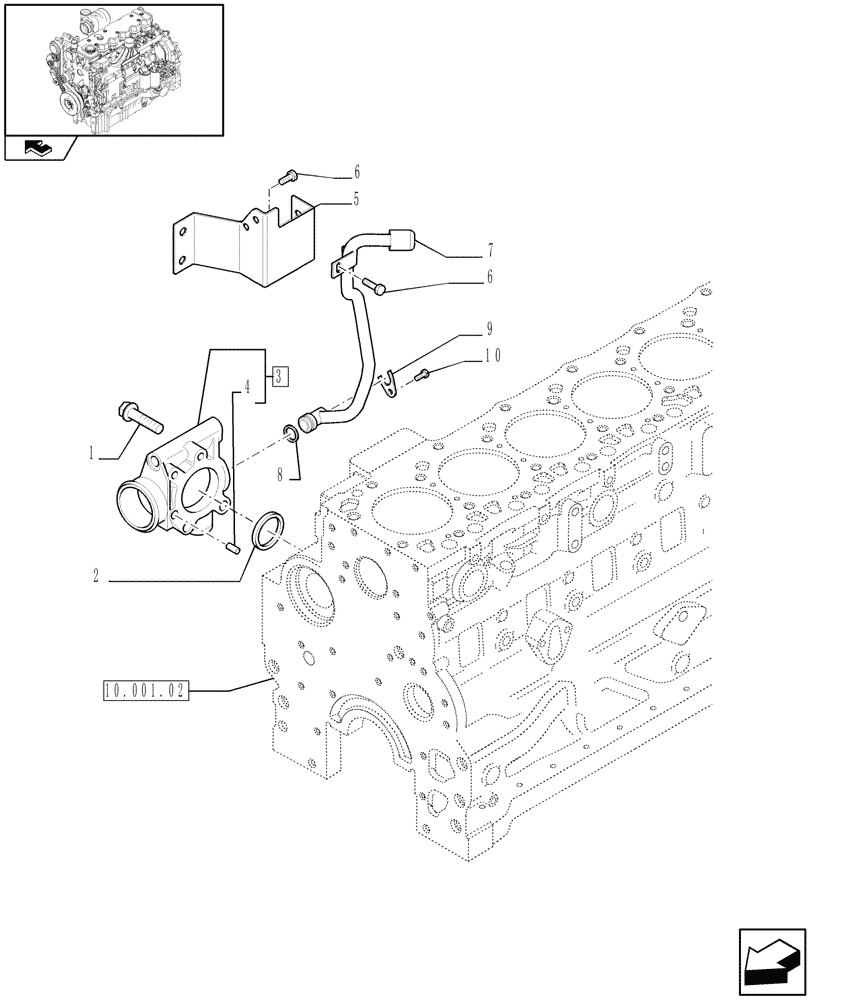 6
5
7
6
9
10
3
4
1
8
2
10.001.02