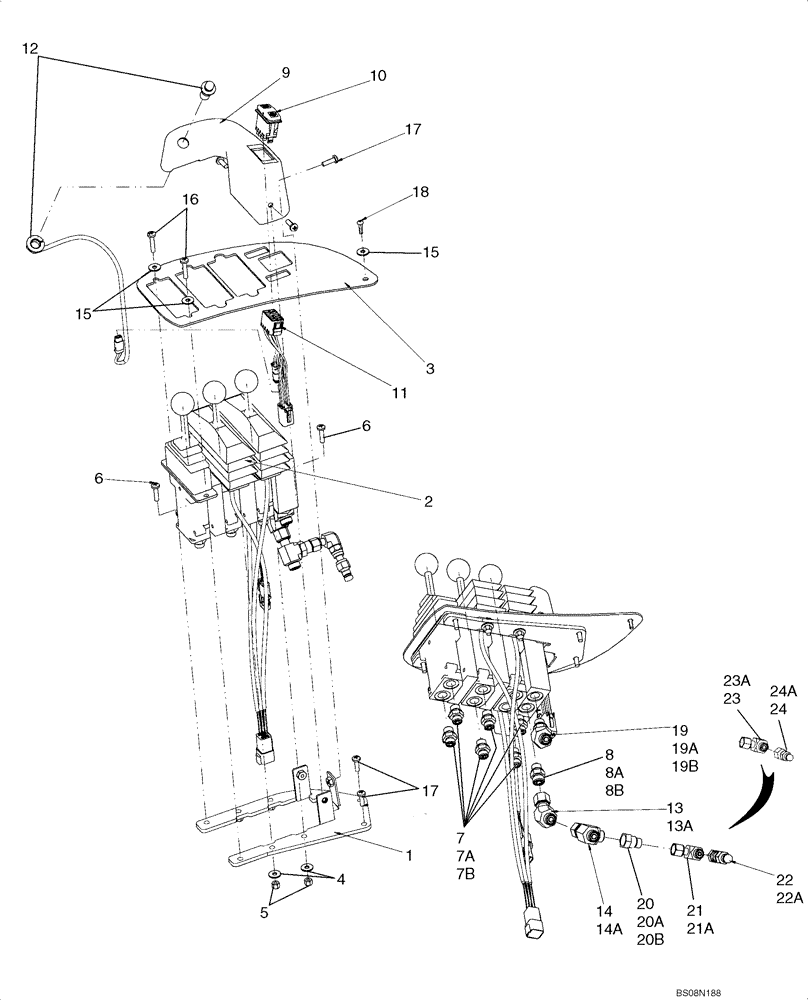 12
9
10
17
16
18
15
15
3
11
6
6
2
23A
23
24A
24
19
19A
19B
8
8A
8B
13
13A
17
7
7A
7B
1
4
5
14
14A
20
20A
20B
21
21A
22
22A
BS08N188