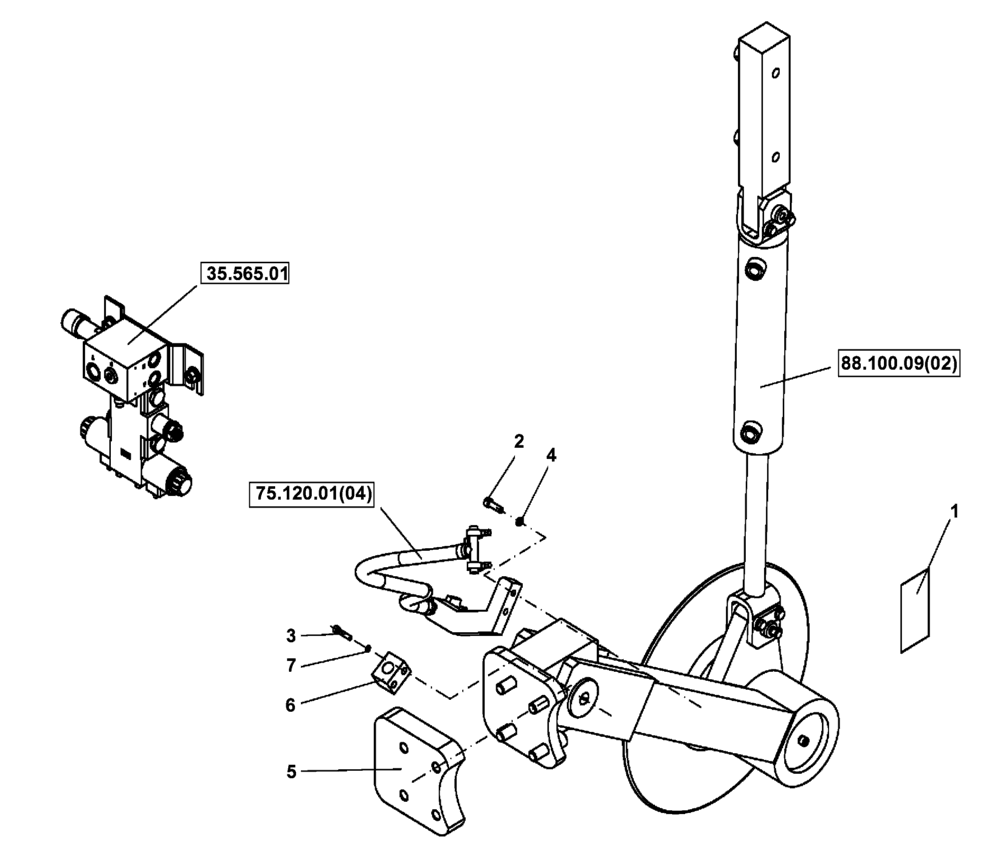 35.565.01

88.100.09(02)

2

4

75.120.01(04)

1

3

7

6

5