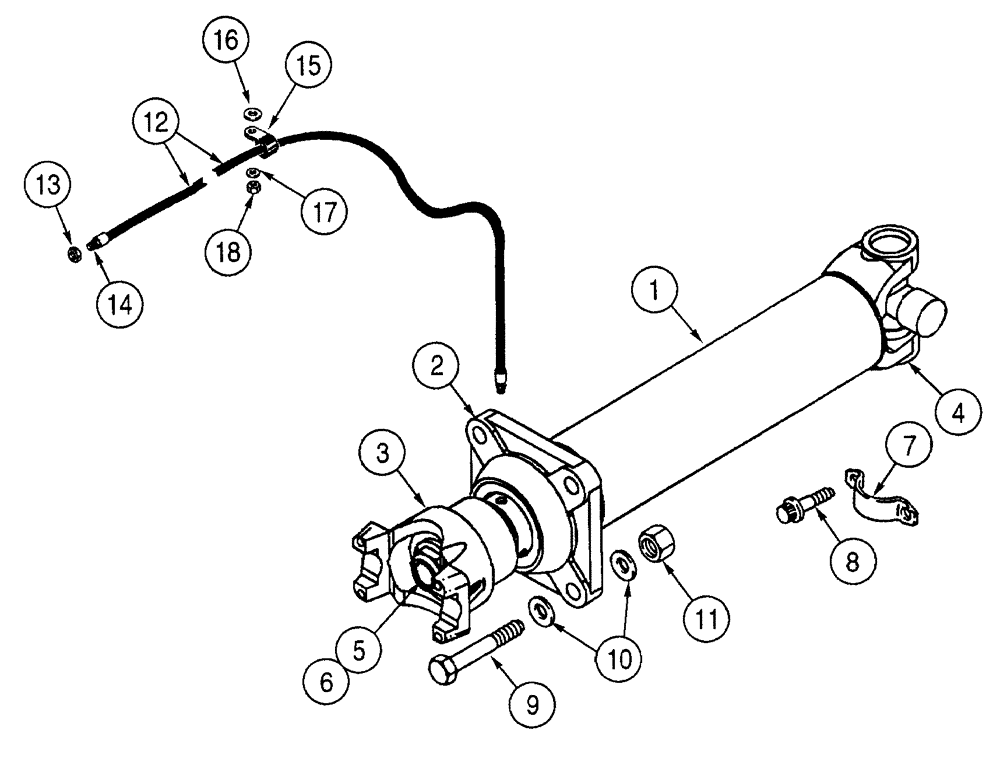 16
15
12
13
17
18
14
1
2
4
3
7
8
11
5
10
6
9