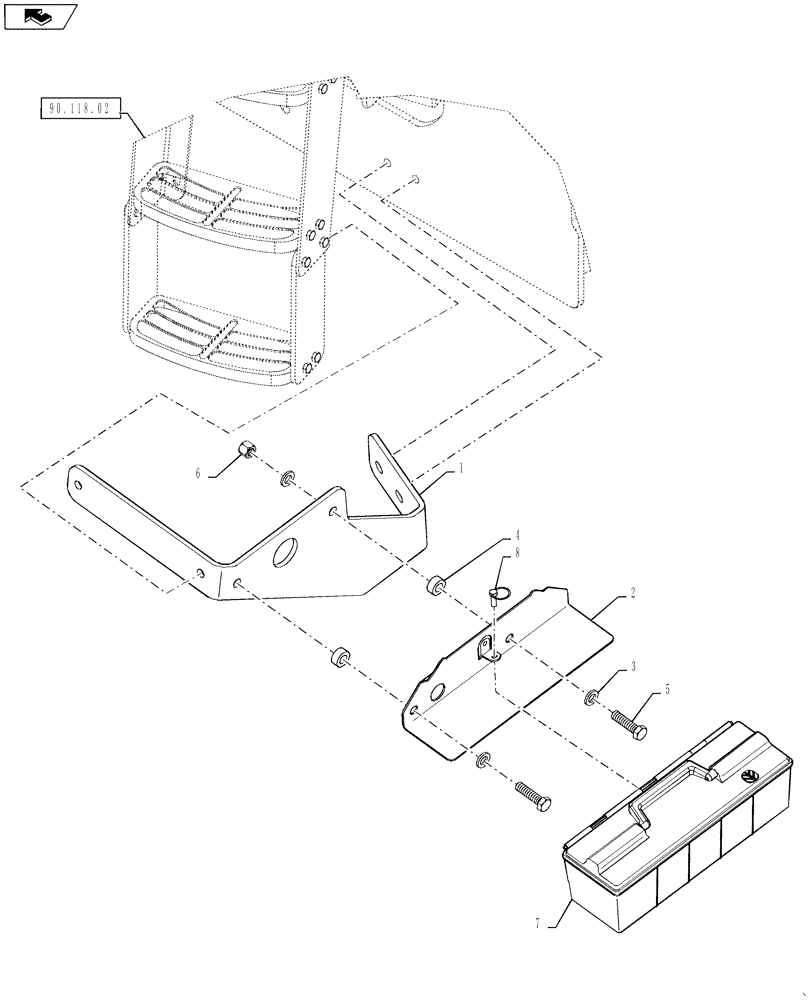 90.118.02

6

1

4

8

2

3

5

7