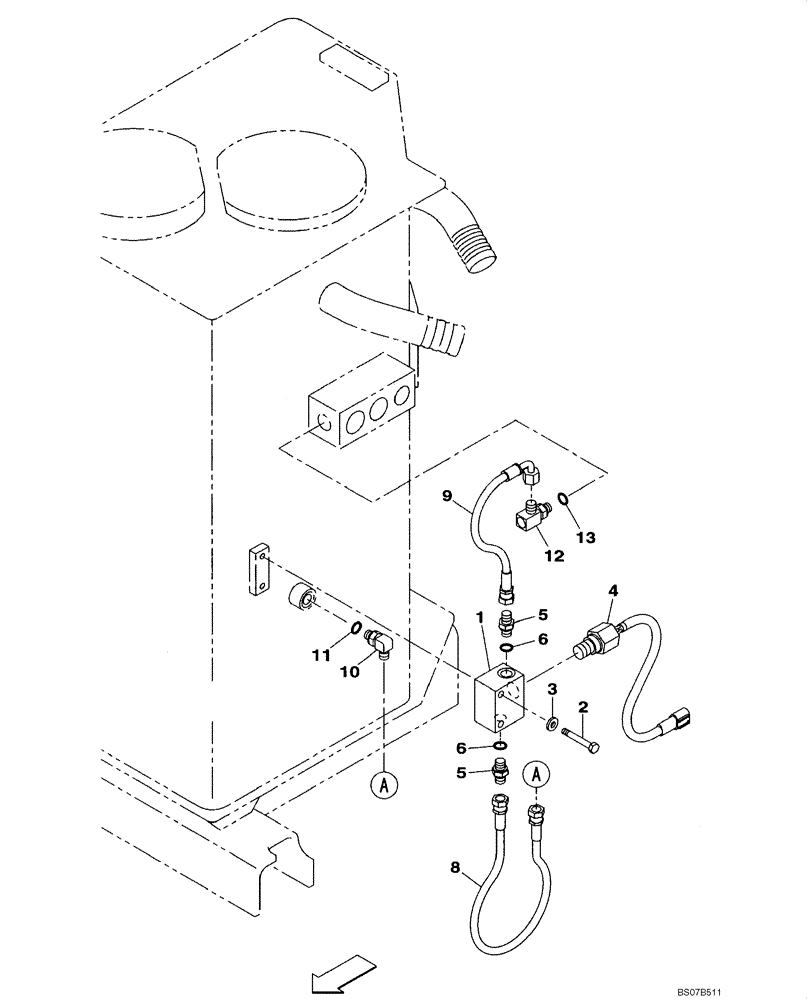 9
13
12
4
1
5
6
11
10
3
2
6
5
A
A
8
BS07B511