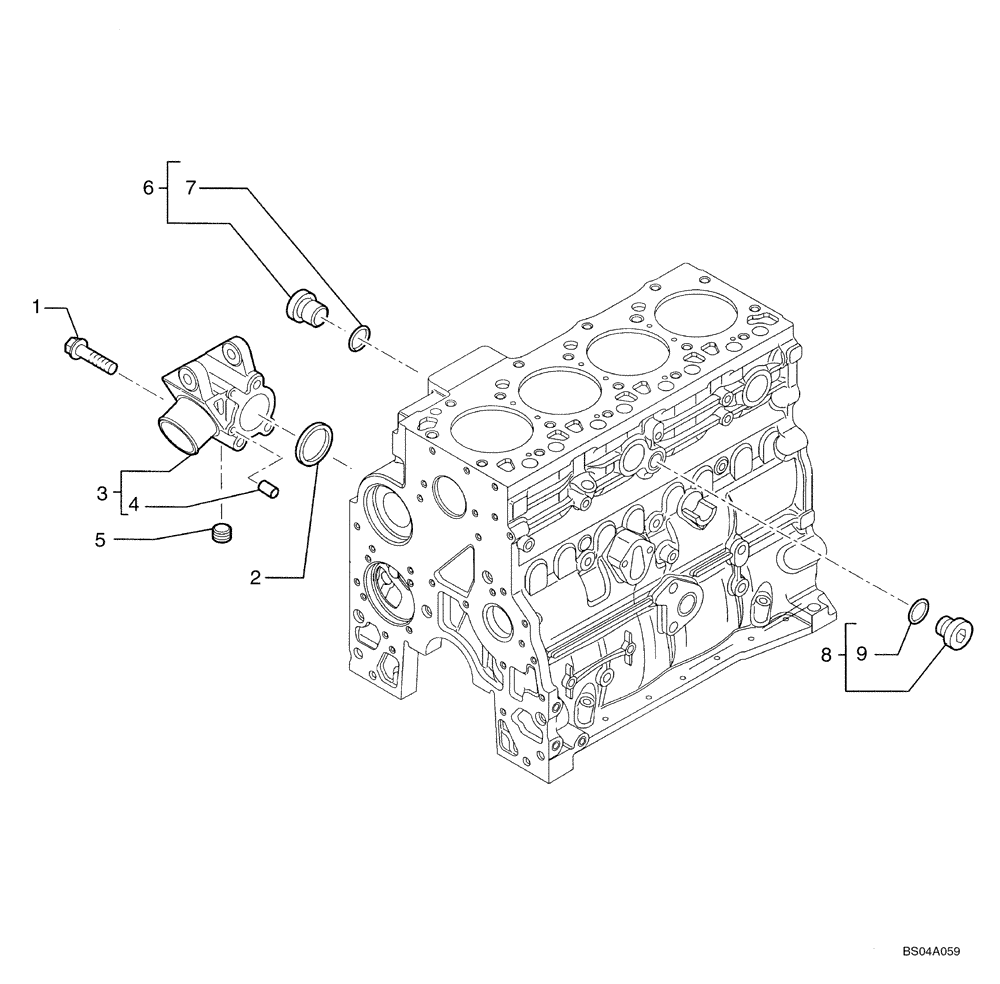 6
7
1
3
4
5
2
8
9
BS04A059