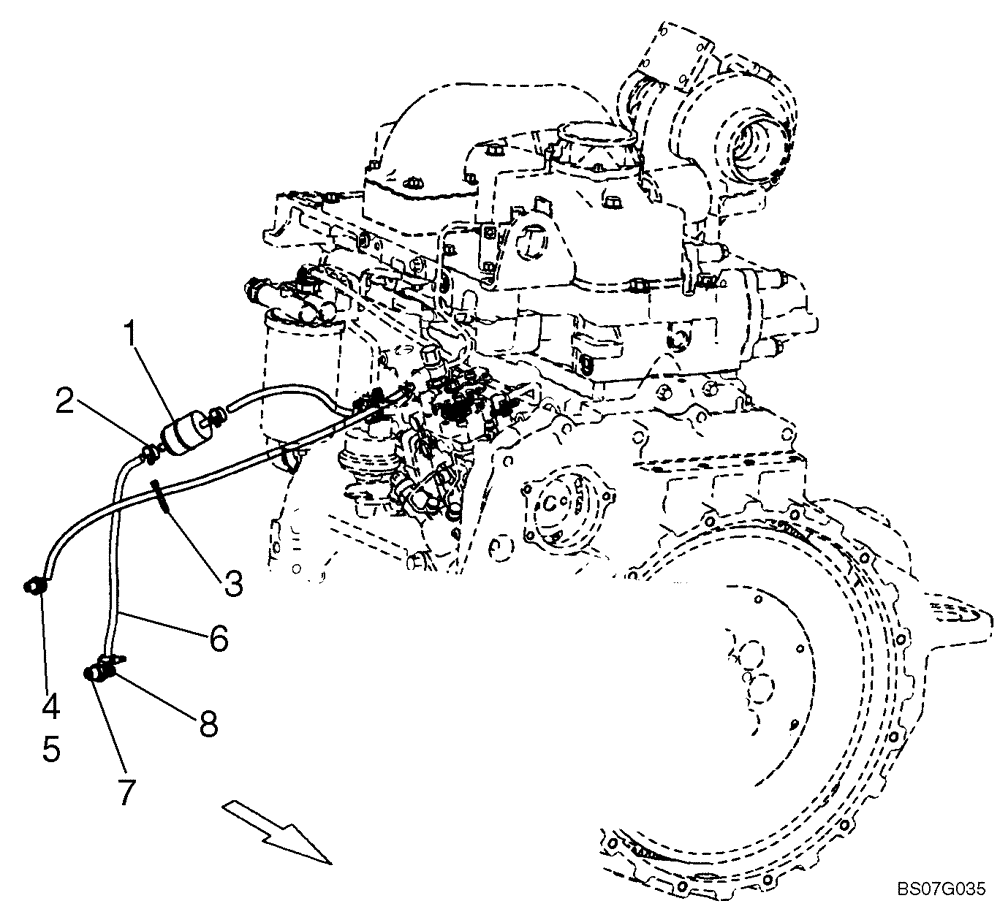 1
2
3
6
4
5
8
7
BS07G035