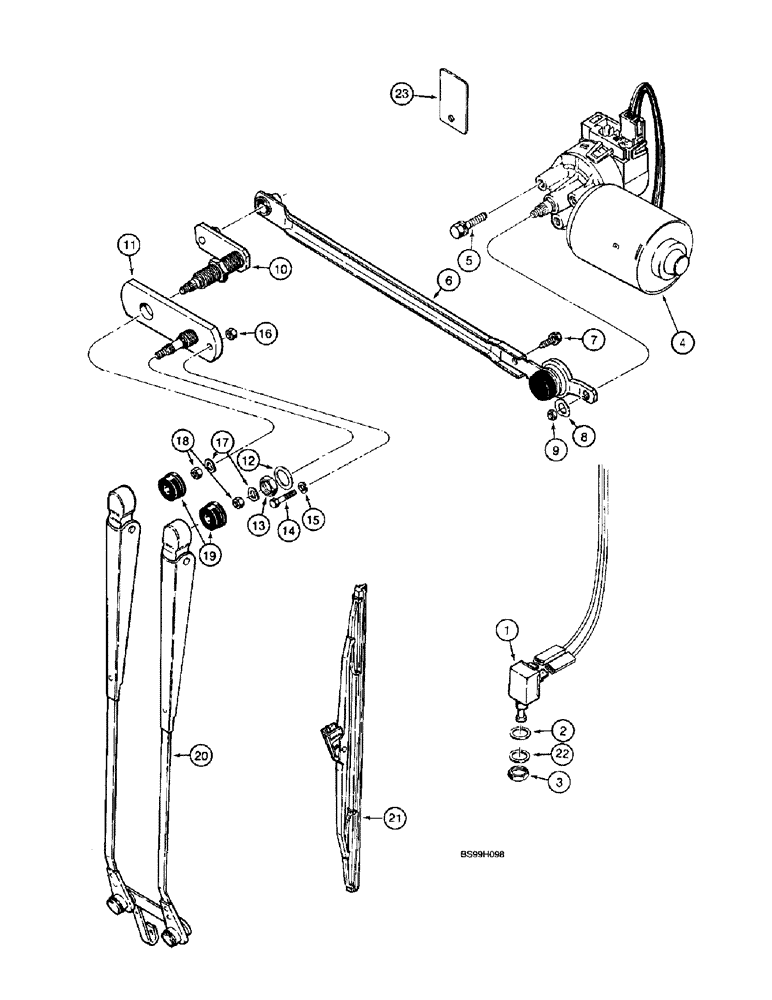 23
5
4
11
10
6
16
7
9
8
18
17
12
13
14
15
19
1
2
22
3
20
21
BS99H098