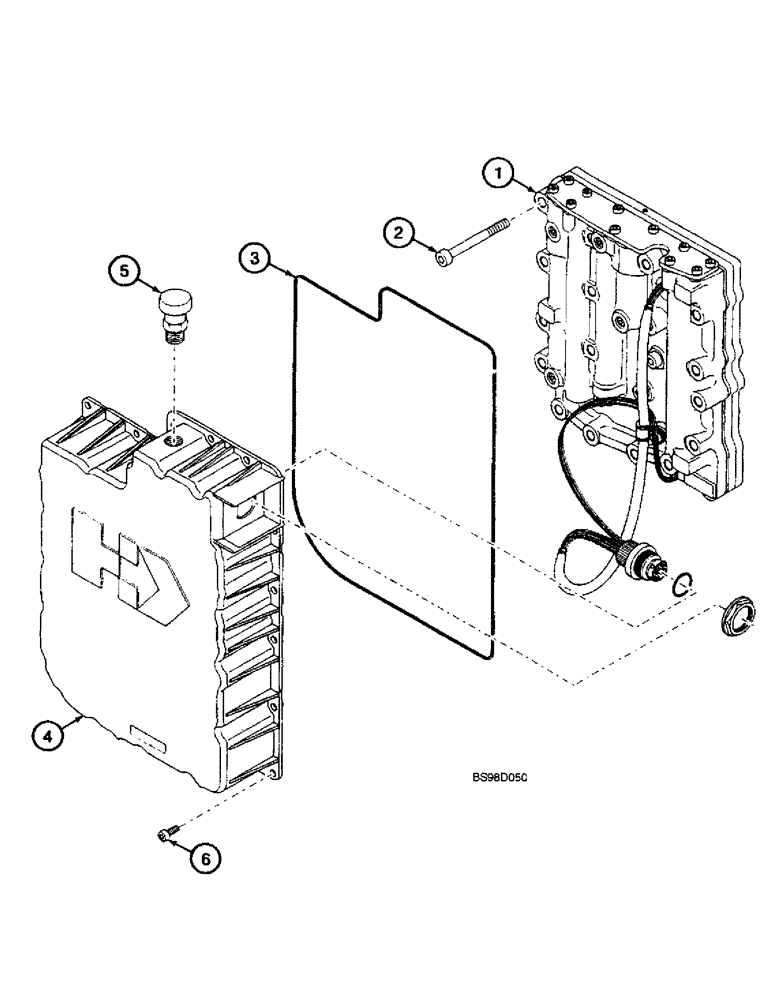 1
2
3
5
4
6
BS98D050