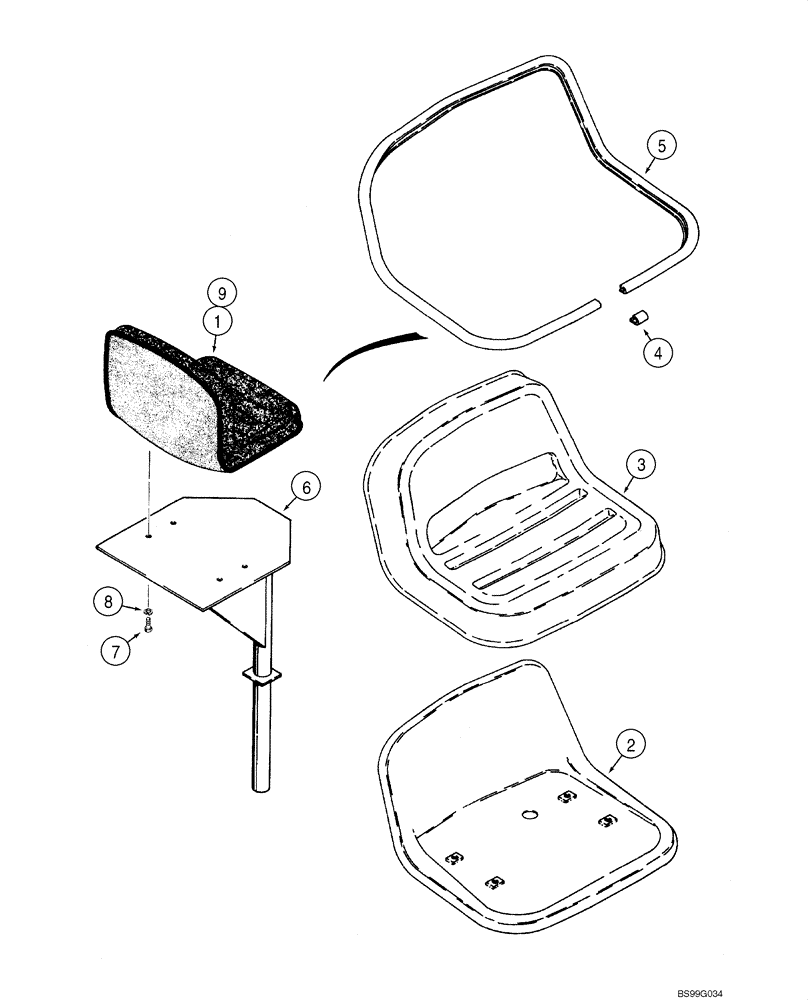 5
9
1
4
3
6
8
7
2
BS99G034