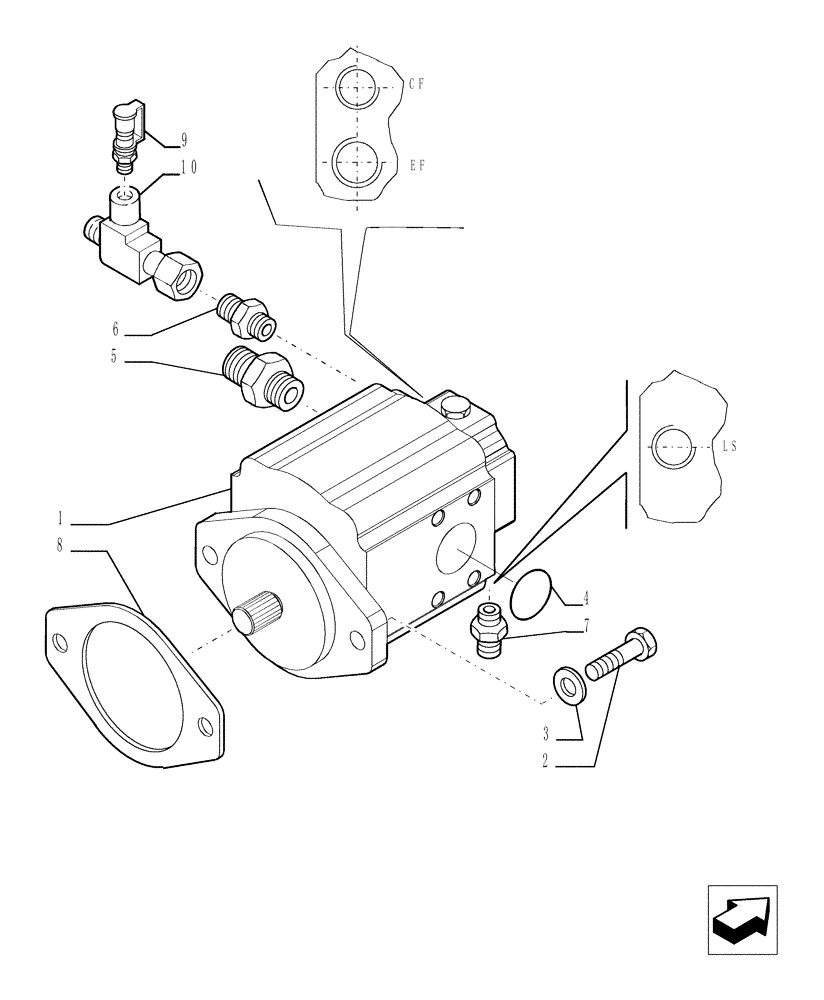 CF
EF
9
10
6
5
LS
1
8
4
7
3
2