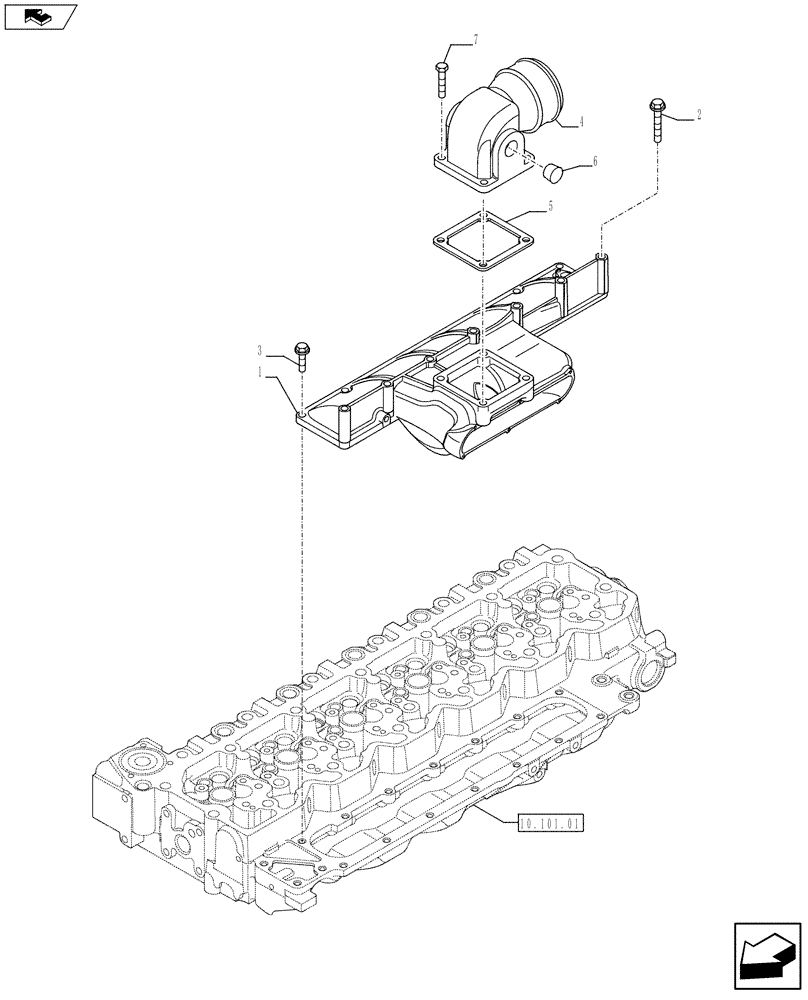 7
2
4
6
5
3
1
10.101.01