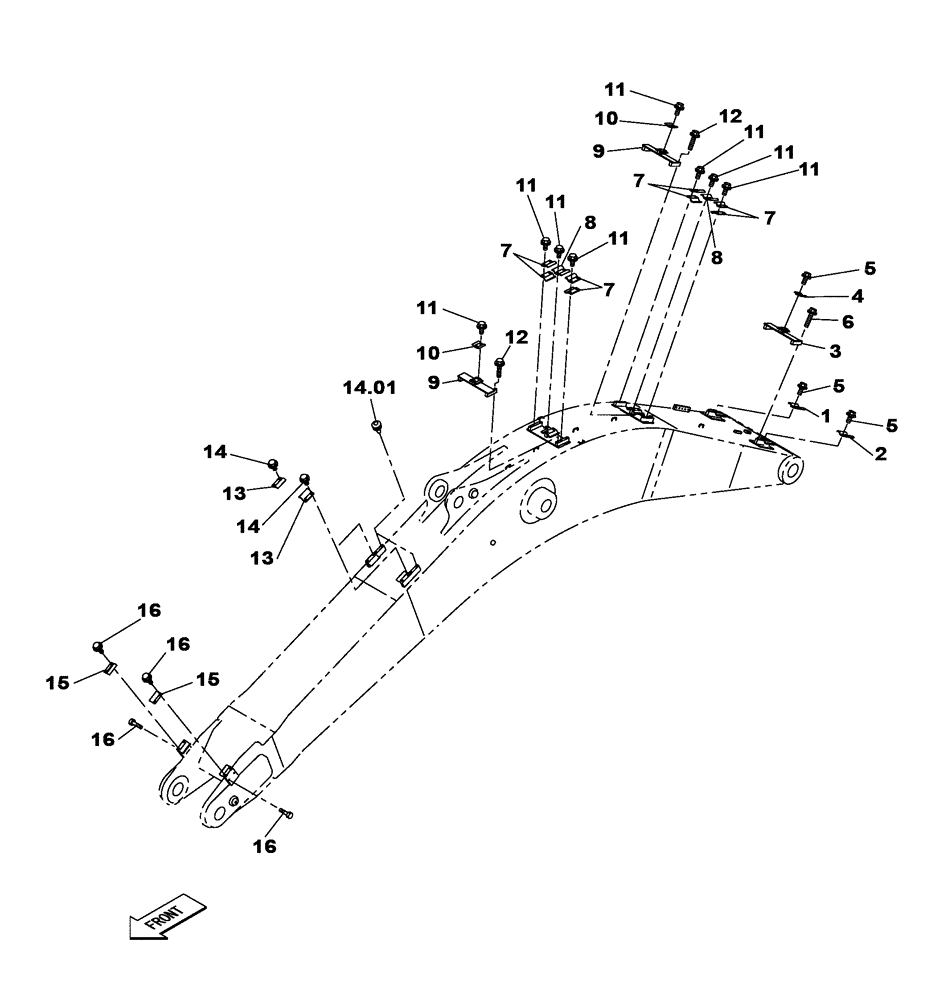 11
10
12
11
9
11
11
7
7
8
11
11
8
11
7
7
5
4
6
3
11
10
12
9
14.01
5
1
5
2
14
13
14
13
16
16
15
15
16
16
FRONT