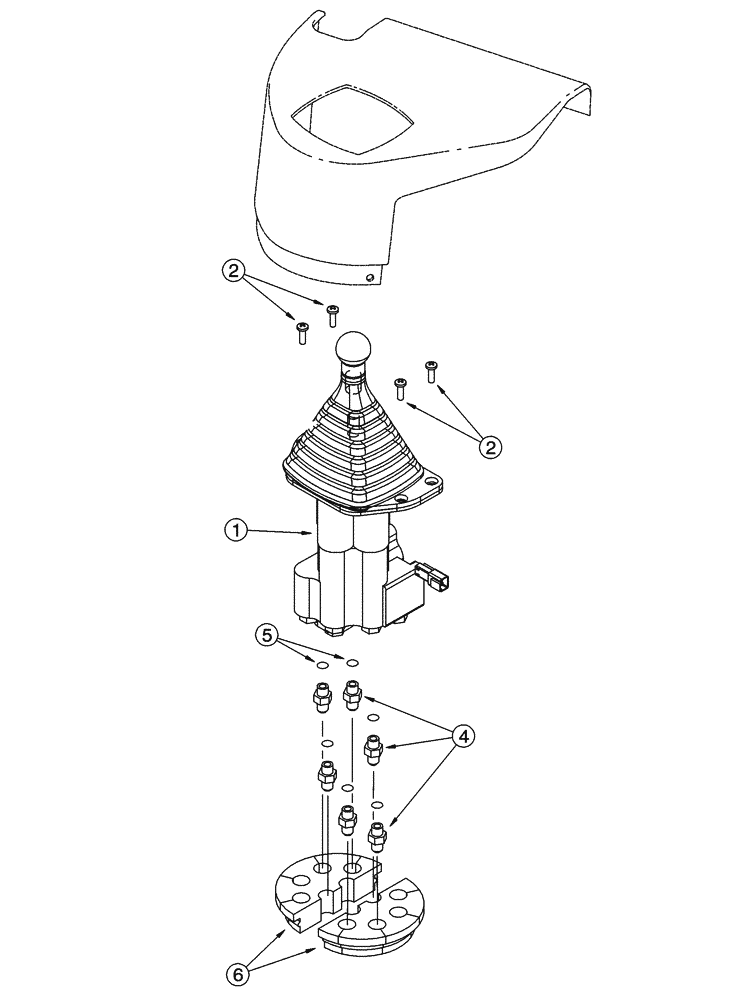 2
2
1
5
4
6