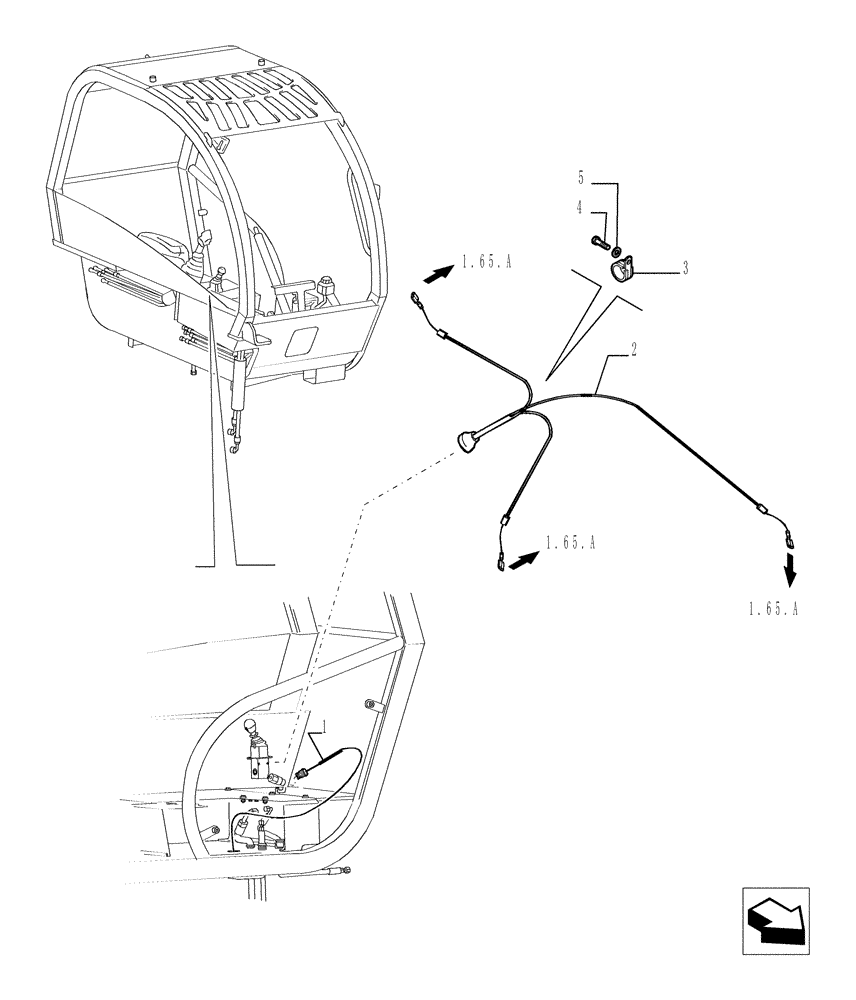 5
4
3
1.65.A
2
1.65.A
1.65.A
1