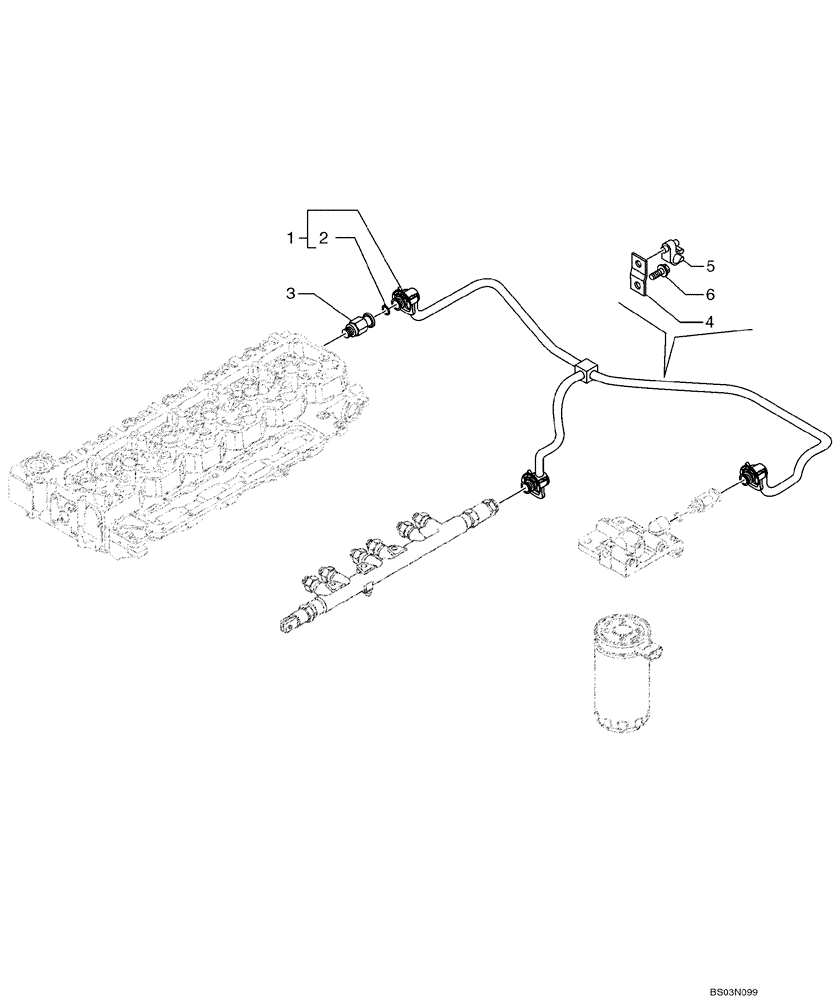 1
2
3
5
6
4
BS03N099