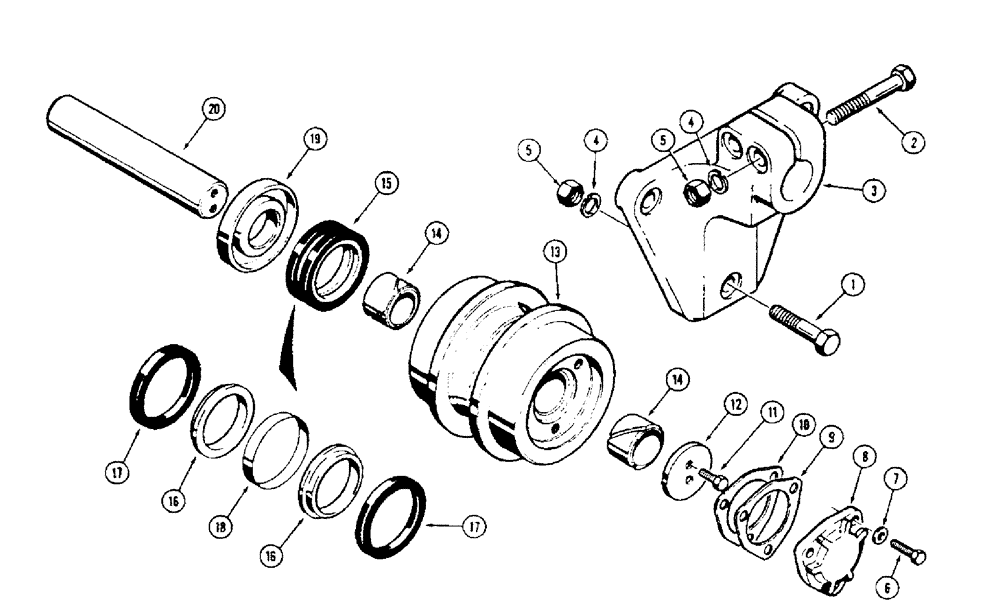 20
19
15
14
13
5
4
5
4
2
3
1
14
12
11
10
9
8
7
6
17
16
18
16
17