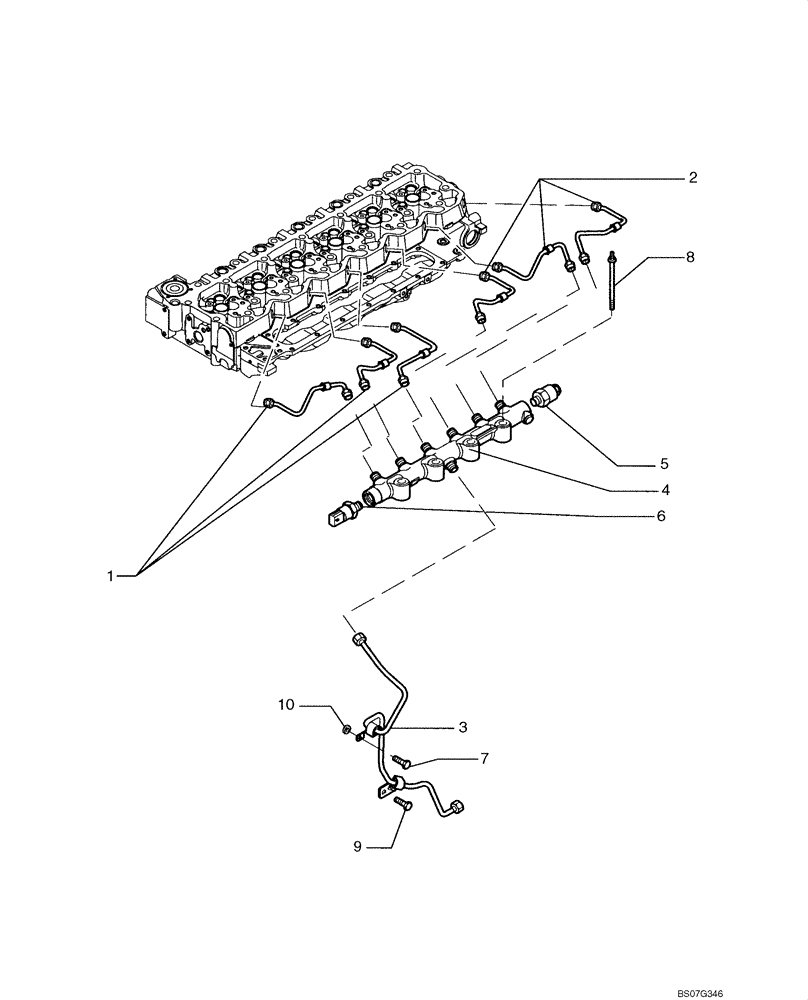 2
8
5
4
6
1
10
3
7
9
BS07G346