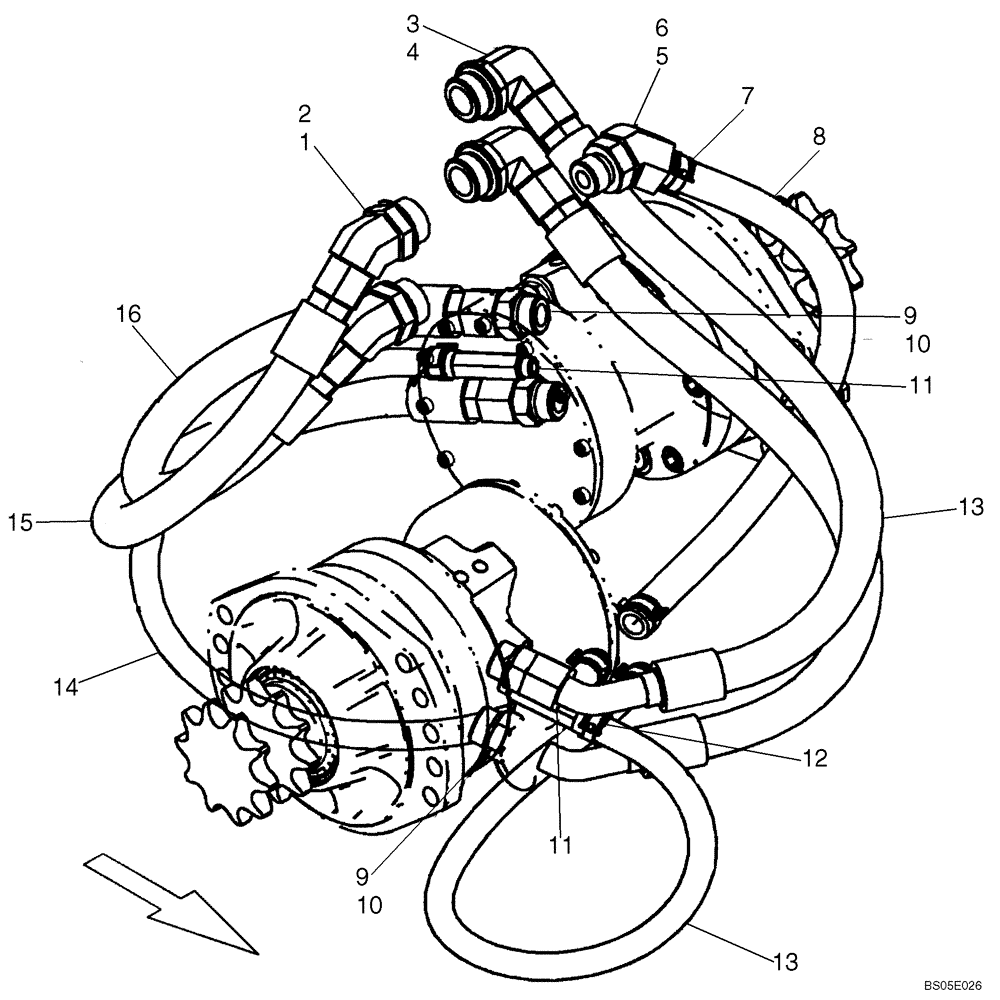 3
4
6
5
7
8
2
1
16
9
10
11
15
13
14
12
11
9
10
13
BS05E026